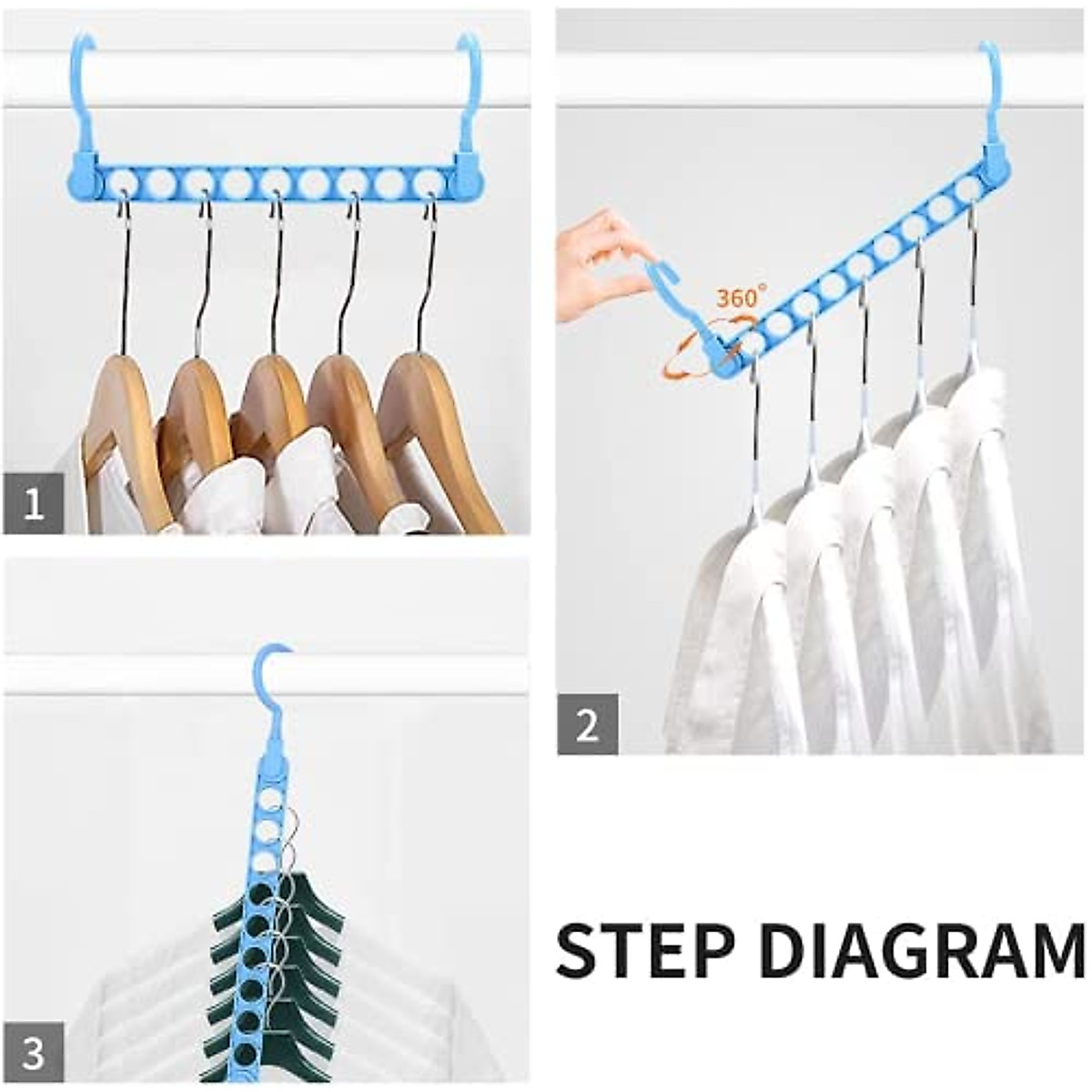 1

360°

2

3

STEP DIAGRAM