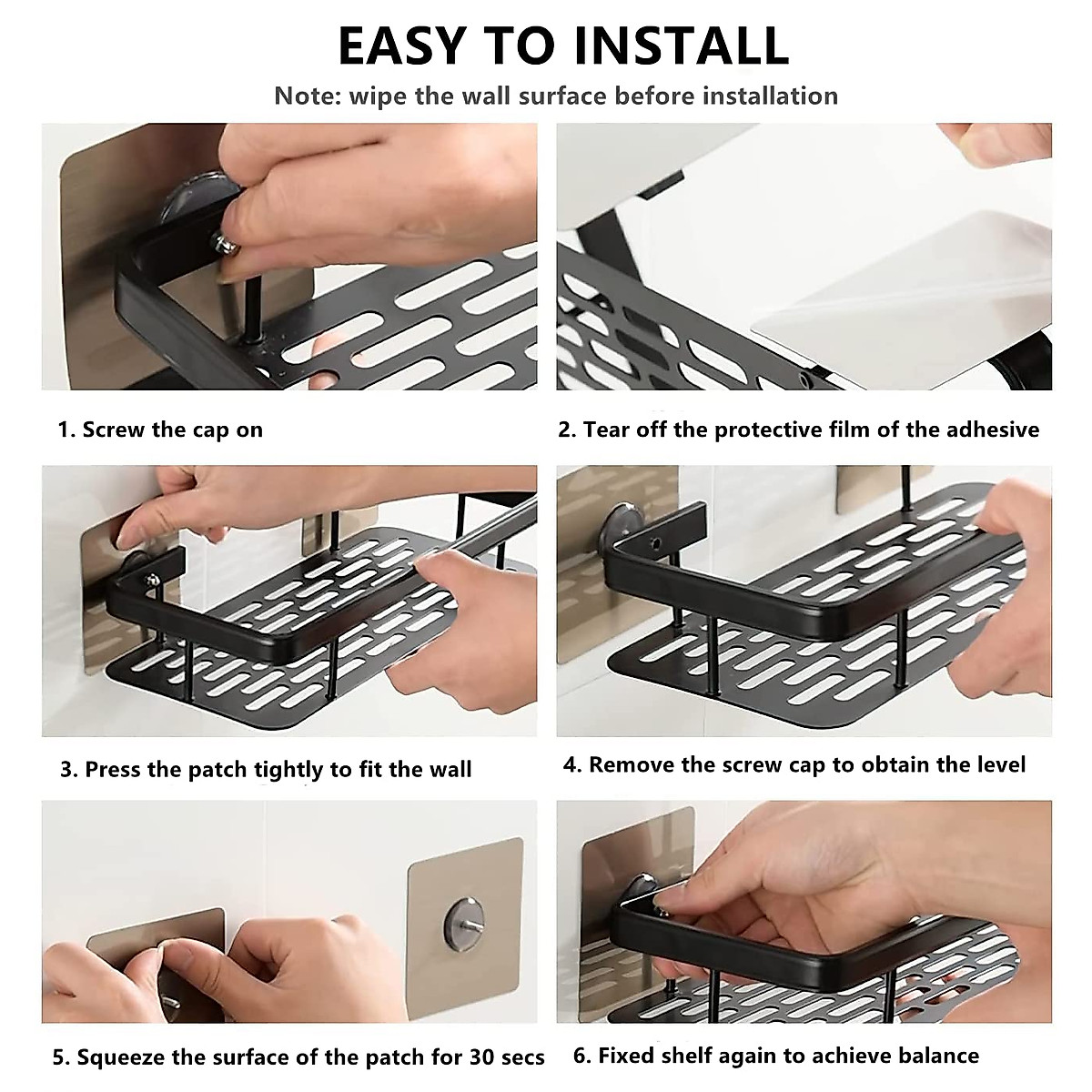 EASY TO INSTALL

Note: wipe the wall surface before installation

1. Screw the cap on

2. Tear off the protective film of the adhesive

3. Press the patch tightly to fit the wall

4. Remove the screw cap to obtain the level

5. Squeeze the surface of the patch for 30 secs

6. Fixed shelf again to achieve balance