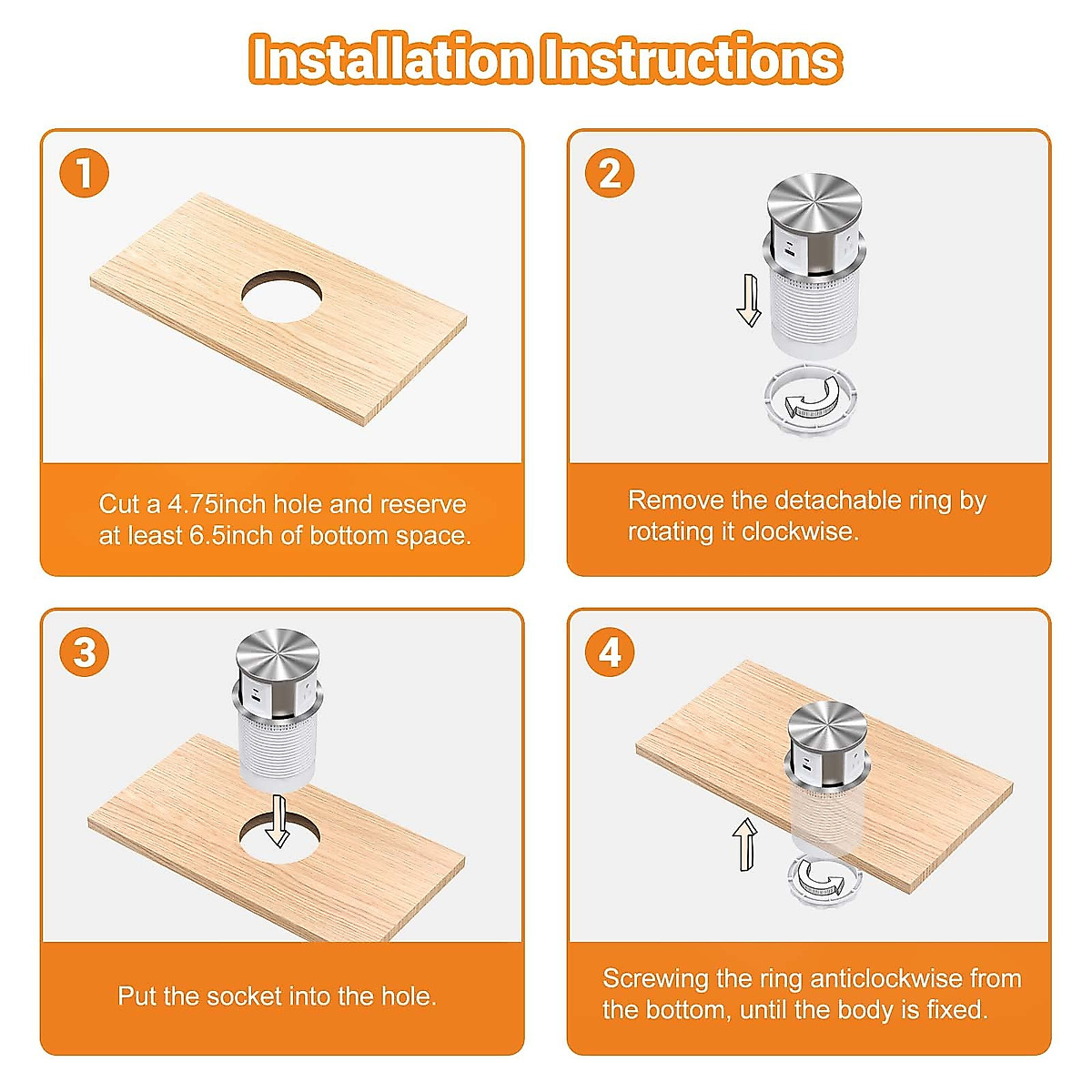 Installation Instructions

1

Cut a 4.75inch hole and reserve at least 6.5inch of bottom space.

2

Remove the detachable ring by rotating it clockwise.

3

Put the socket into the hole.

4

Screwing the ring anticlockwise from the bottom, until the body is fixed.