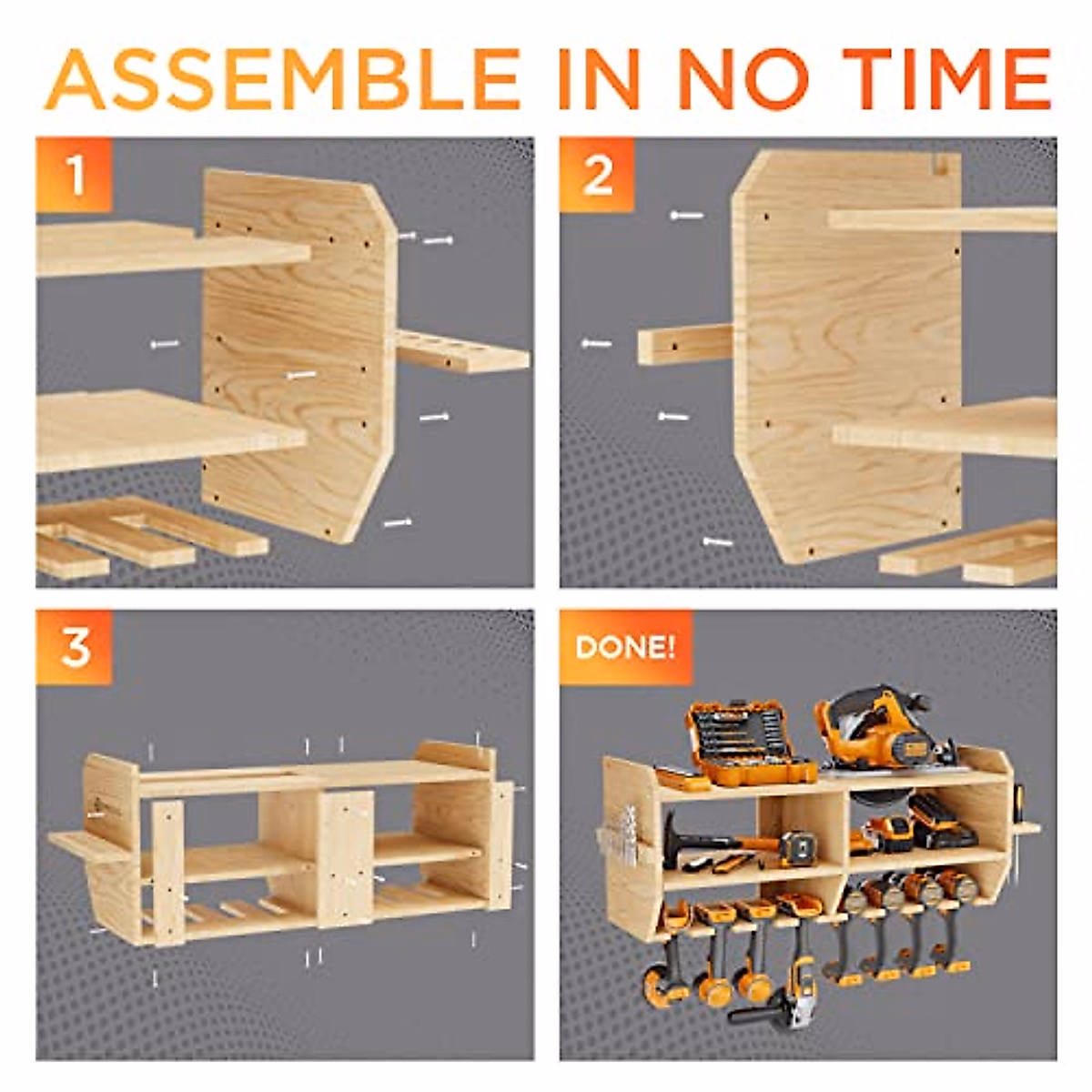 ASSEMBLE IN NO TIME

1

2

3

DONE!