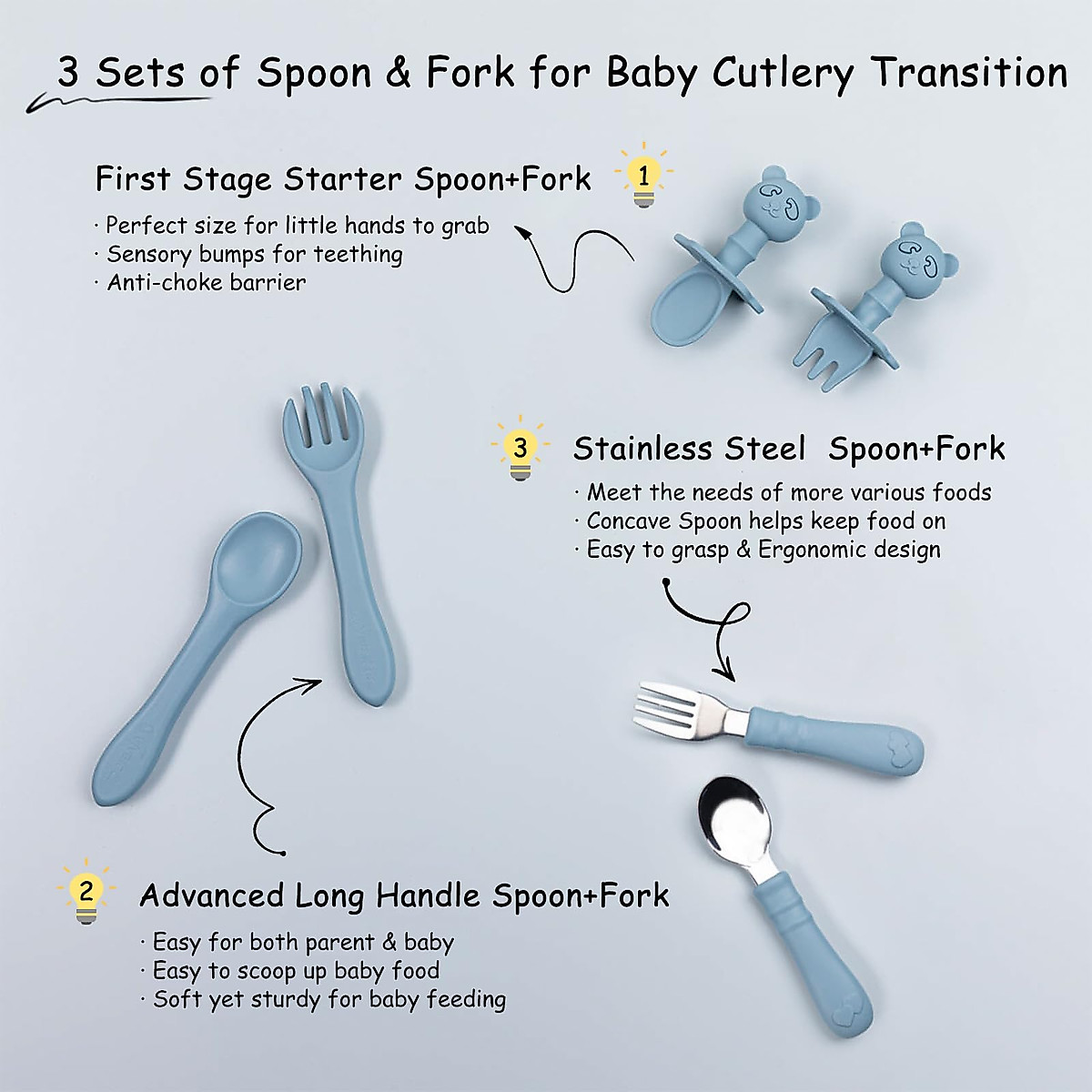 3 Sets of Spoon & Fork for Baby Cutlery Transition

First Stage Starter Spoon+Fork

1

· Perfect size for little hands to grab
· Sensory bumps for teething
· Anti-choke barrier

3

Stainless Steel Spoon+Fork

· Meet the needs of more various foods
· Concave Spoon helps keep food on
· Easy to grasp & Ergonomic design

2

Advanced Long Handle Spoon+Fork

· Easy for both parent & baby
· Easy to scoop up baby food
· Soft yet sturdy for baby feeding