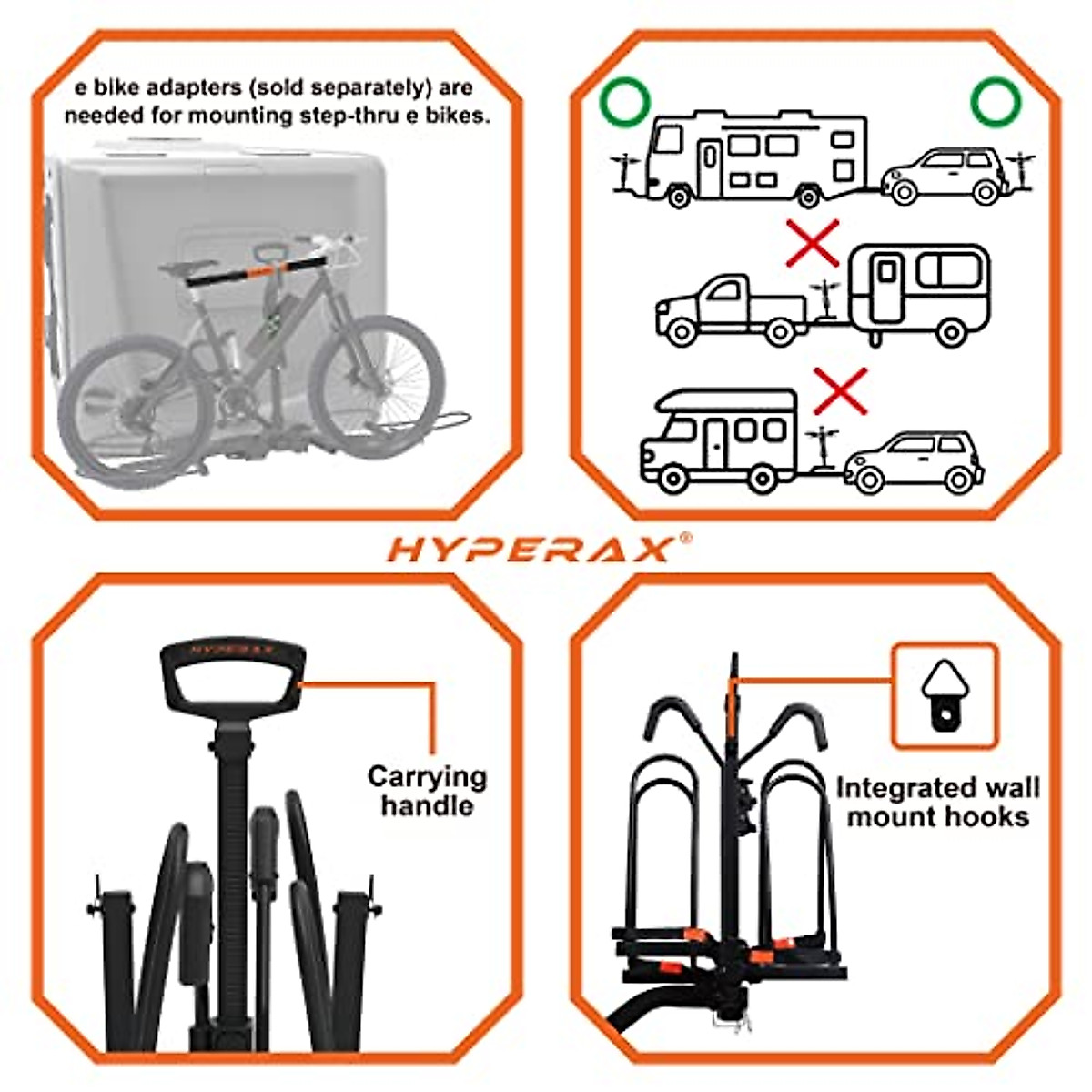 e bike adapters (sold separately) are needed for mounting step-thru e bikes.

HYPERAX®

HYPERAX

Carrying handle

Integrated wall mount hooks