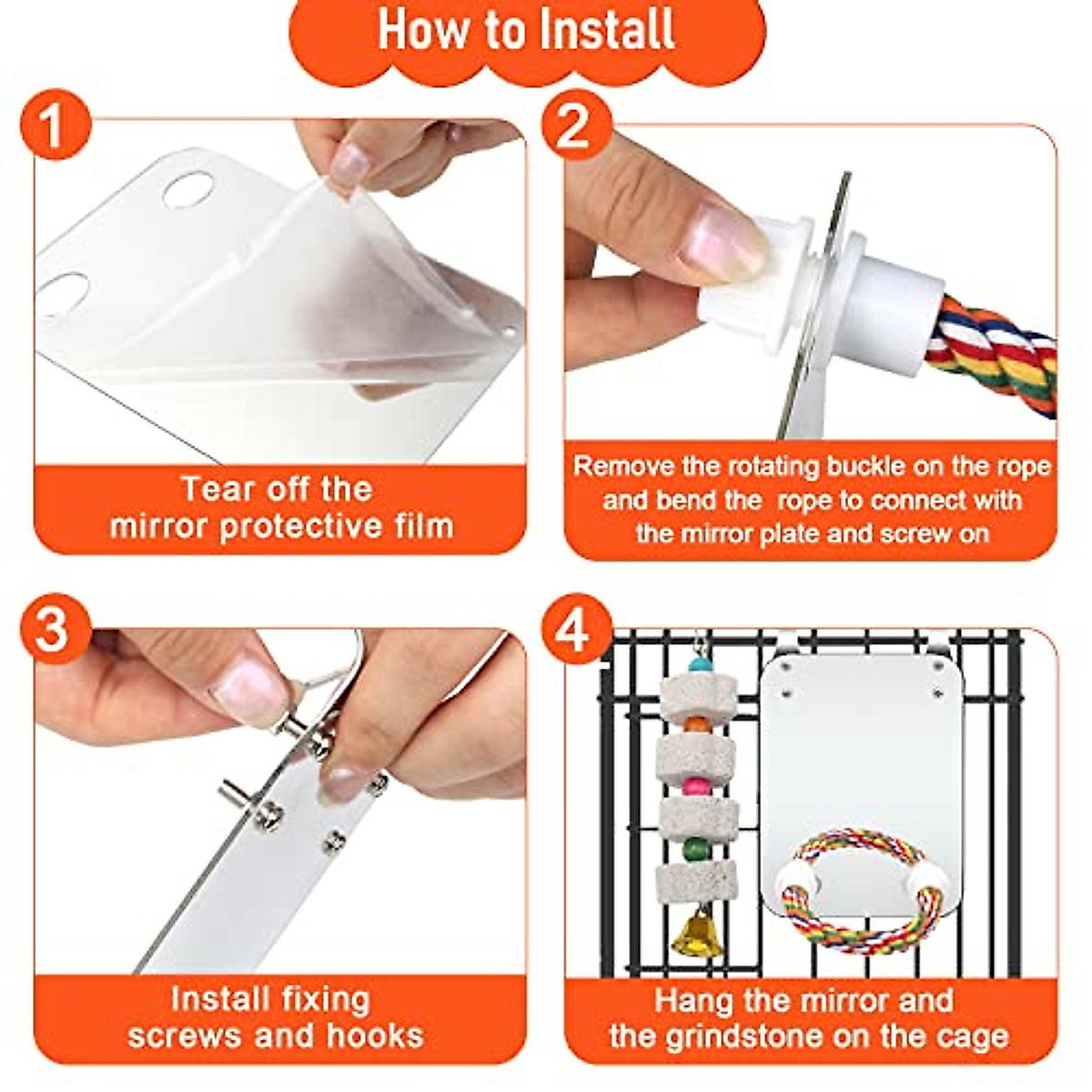 How to Install

1

Tear off the mirror protective film

2

Remove the rotating buckle on the rope and bend the rope to connect with the mirror plate and screw on

3

Install fixing screws and hooks

4

Hang the mirror and the grindstone on the cage