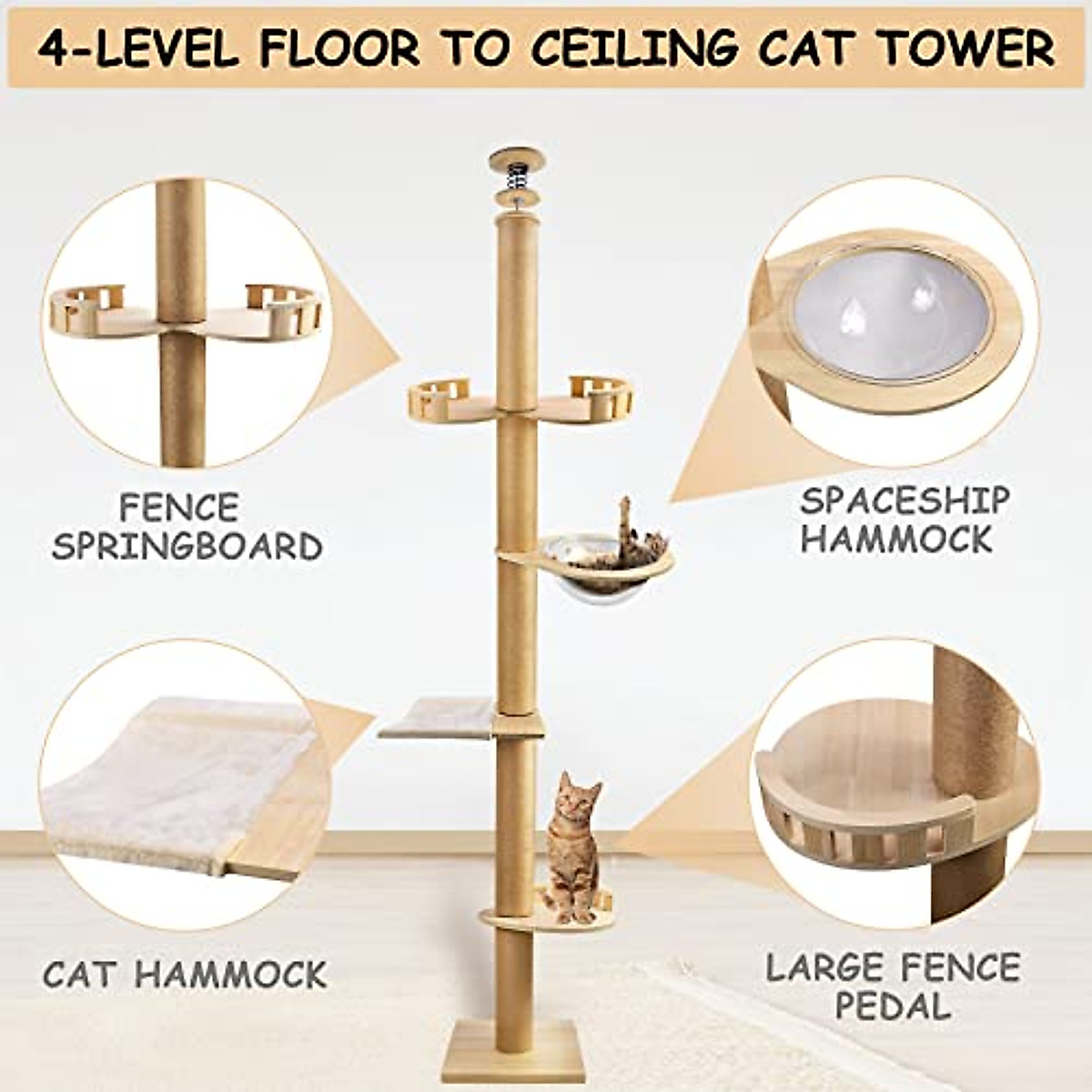 4-LEVEL FLOOR TO CEILING CAT TOWER

FENCE SPRINGBOARD

SPACESHIP HAMMOCK

CAT HAMMOCK

LARGE FENCE PEDAL