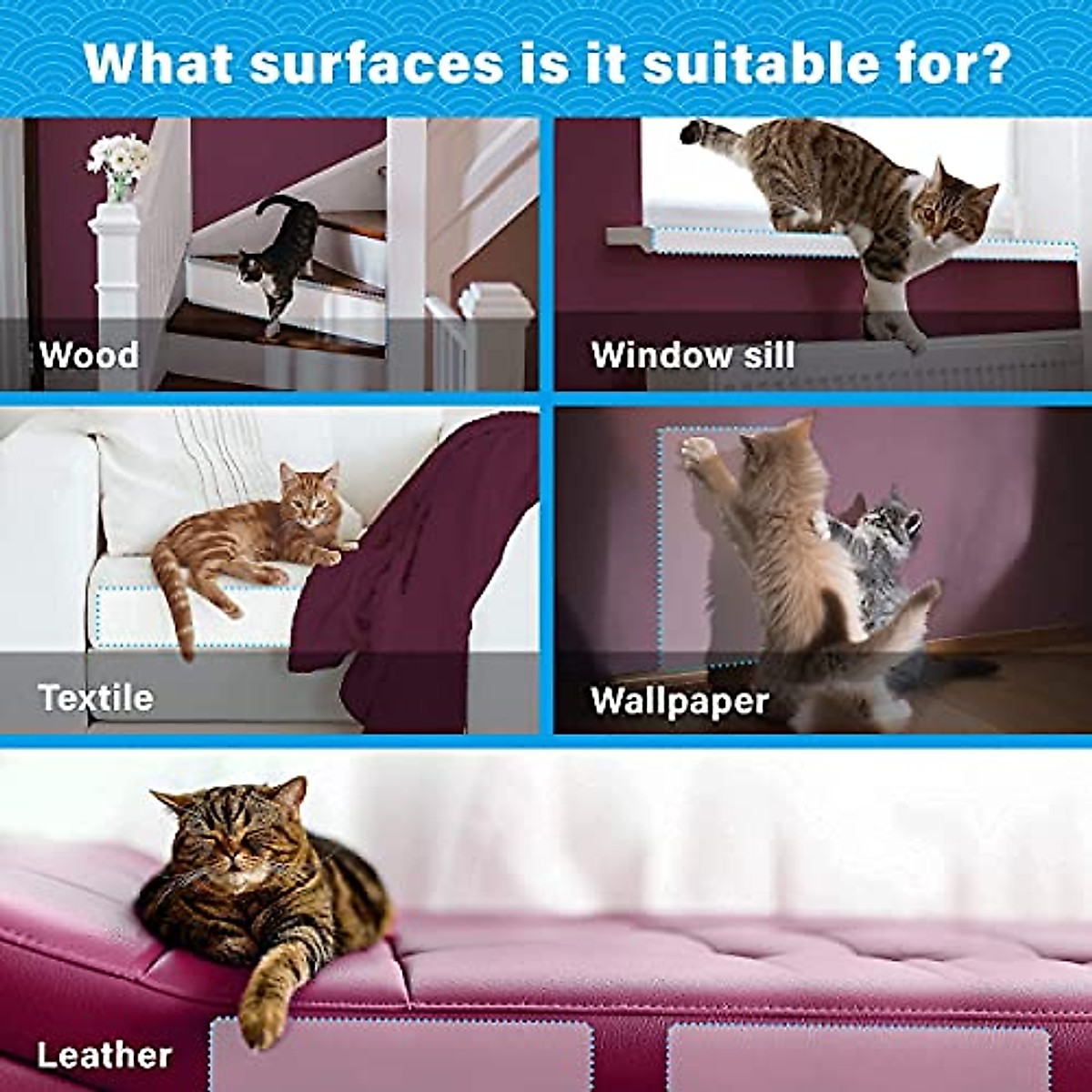 What surfaces is it suitable for?

Wood

Window sill

Textile

Wallpaper

Leather