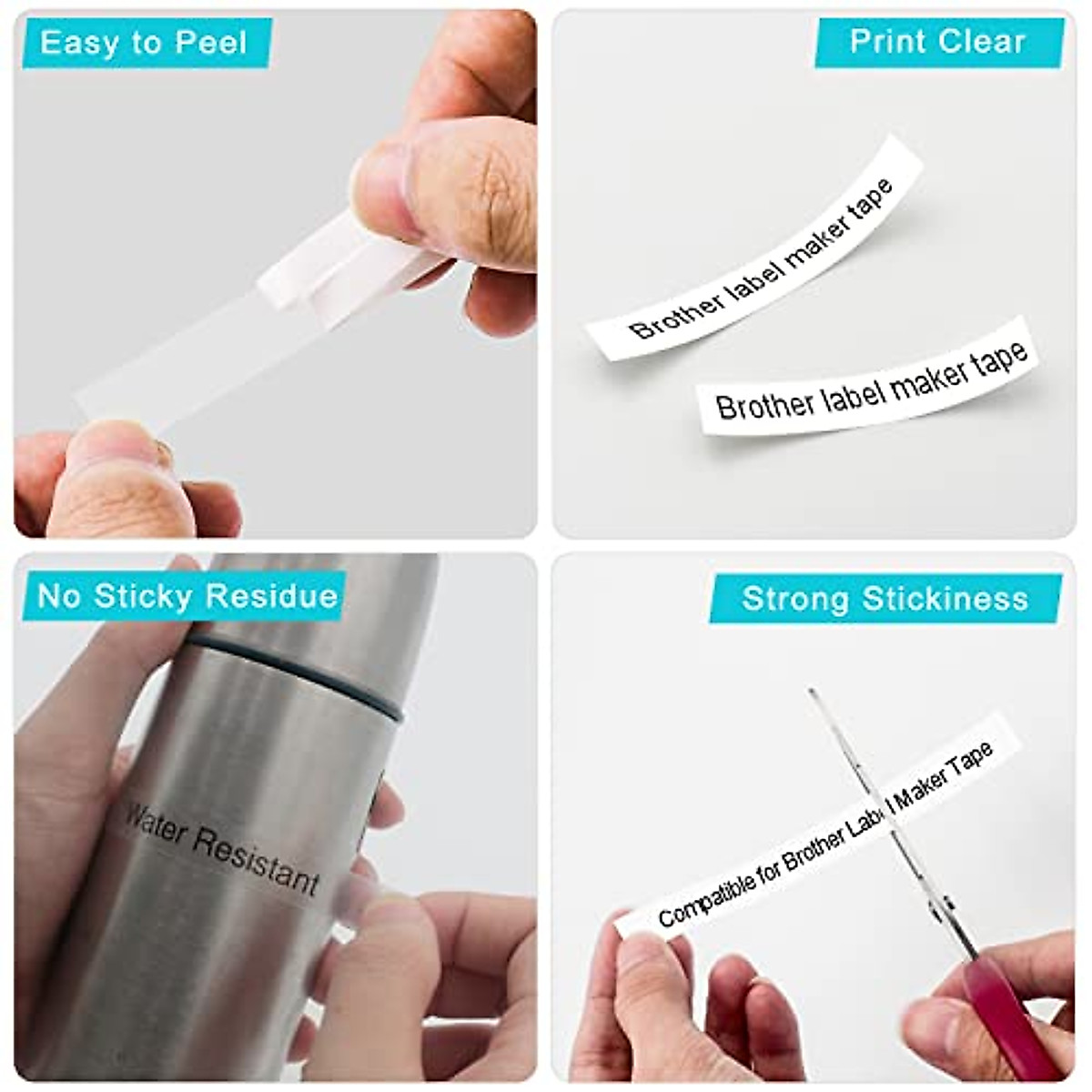 Easy to Peel

Print Clear

Brother label maker tape

Brother label maker tape

No Sticky Residue

Water Resistant

Strong Stickiness

Compatible for Brother Label Maker Tape