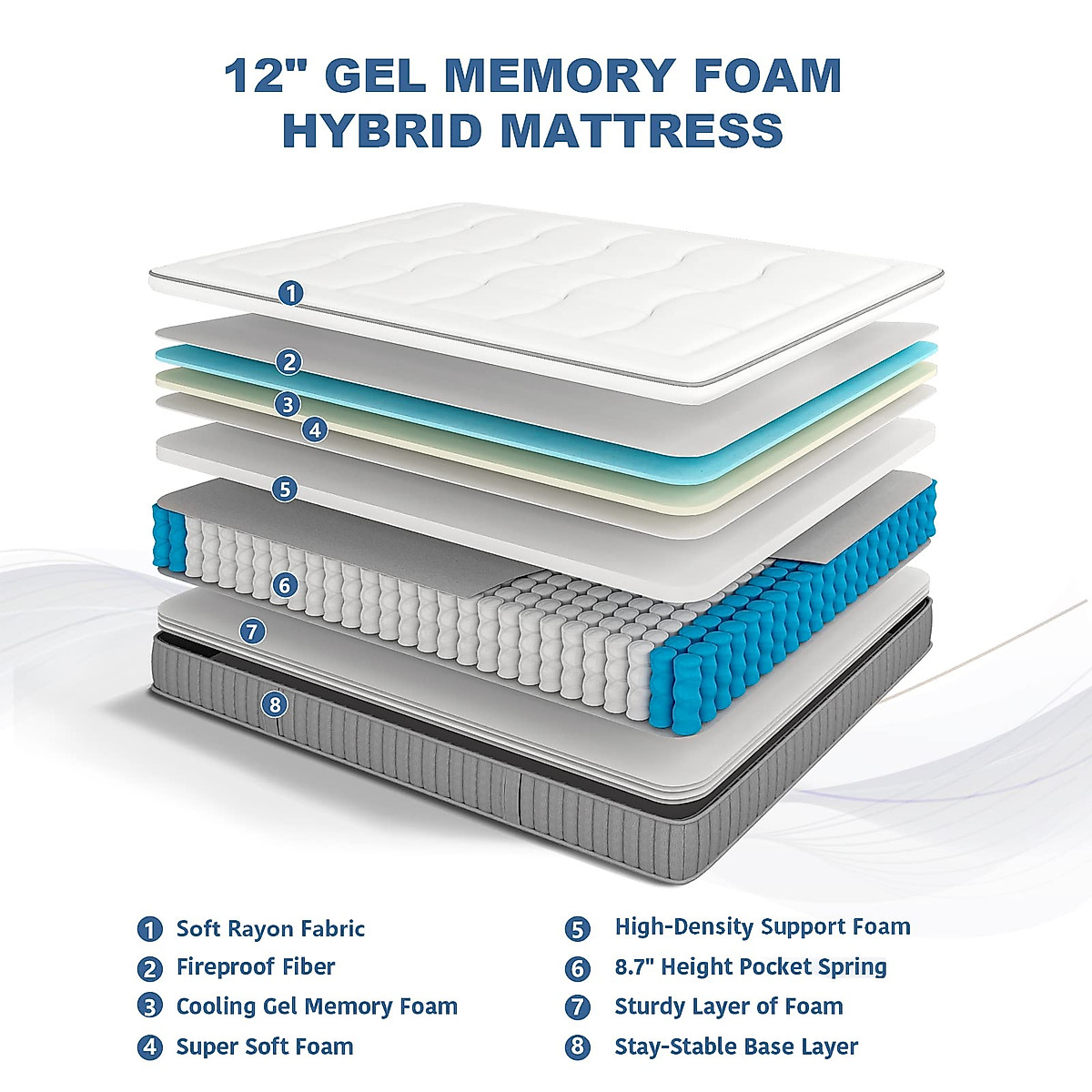 12" GEL MEMORY FOAM
HYBRID MATTRESS

1
2
3
4
5
6
7
8

1 Soft Rayon Fabric
2 Fireproof Fiber
3 Cooling Gel Memory Foam
4 Super Soft Foam

5 High-Density Support Foam
6 8.7" Height Pocket Spring
7 Sturdy Layer of Foam
8 Stay-Stable Base Layer