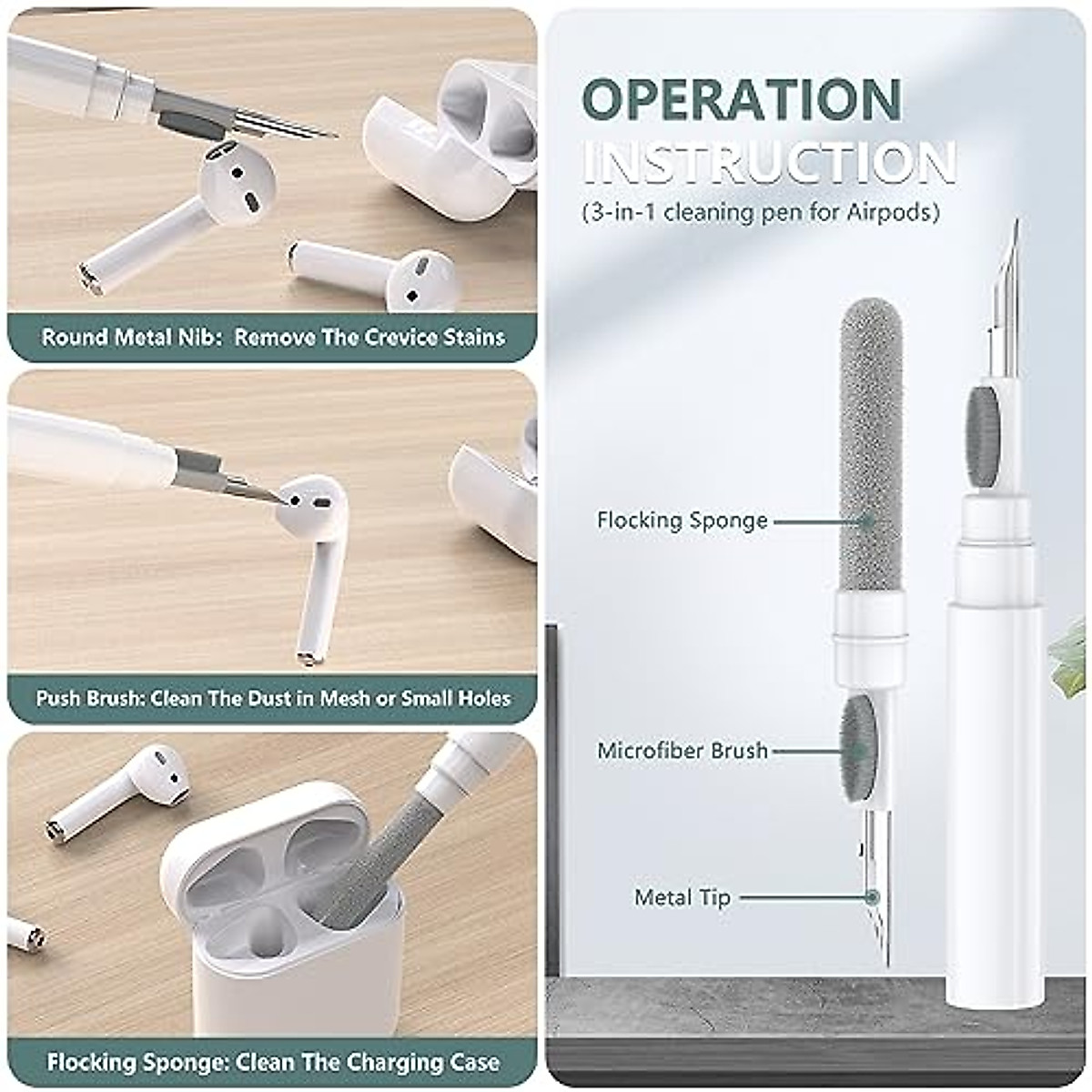 Round Metal Nib: Remove The Crevice Stains

Push Brush: Clean The Dust in Mesh or Small Holes

Flocking Sponge: Clean The Charging Case

OPERATION INSTRUCTION
(3-in-1 cleaning pen for Airpods)

Flocking Sponge

Microfiber Brush

Metal Tip