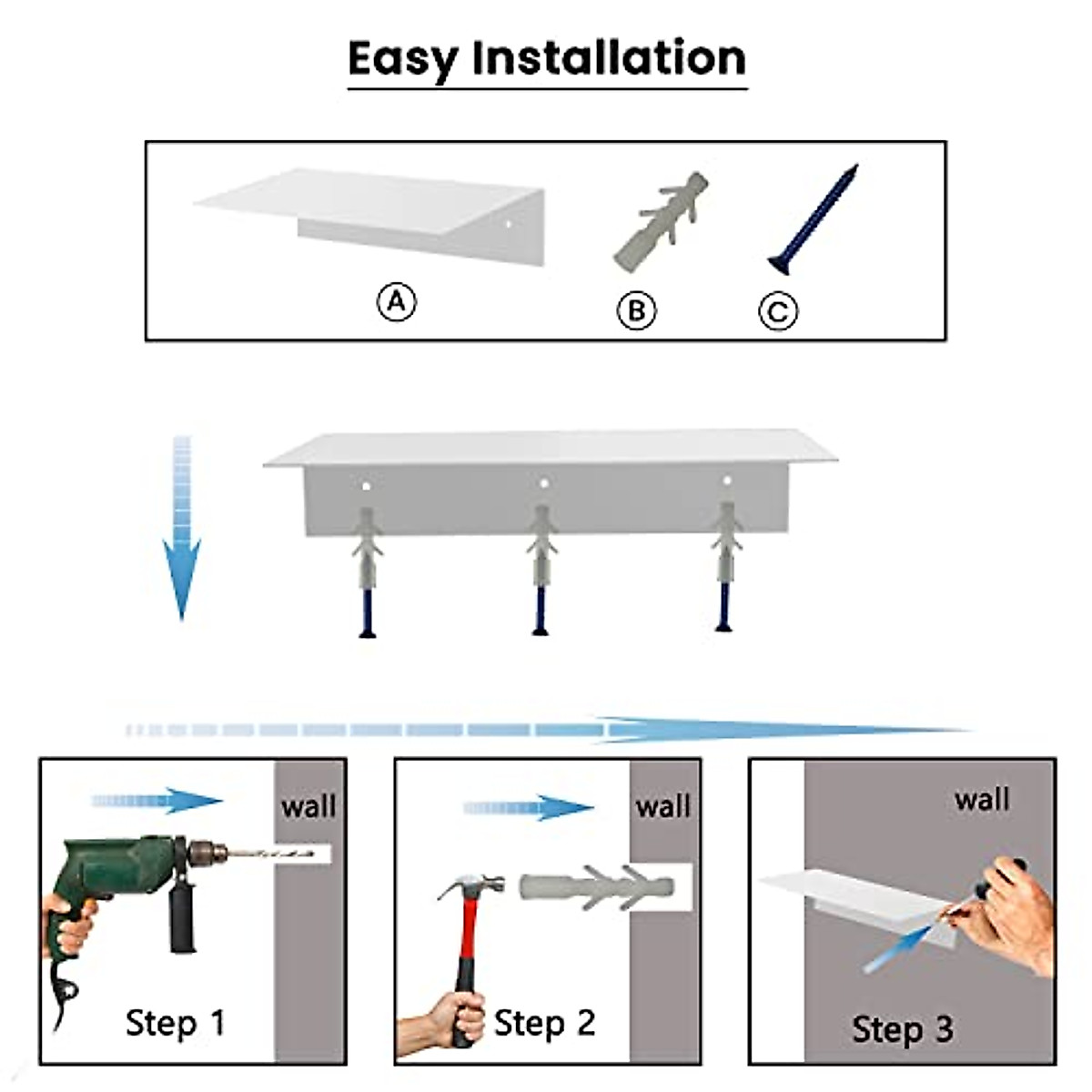 Easy Installation

A

B

C

wall

Step 1

wall

Step 2

wall

Step 3