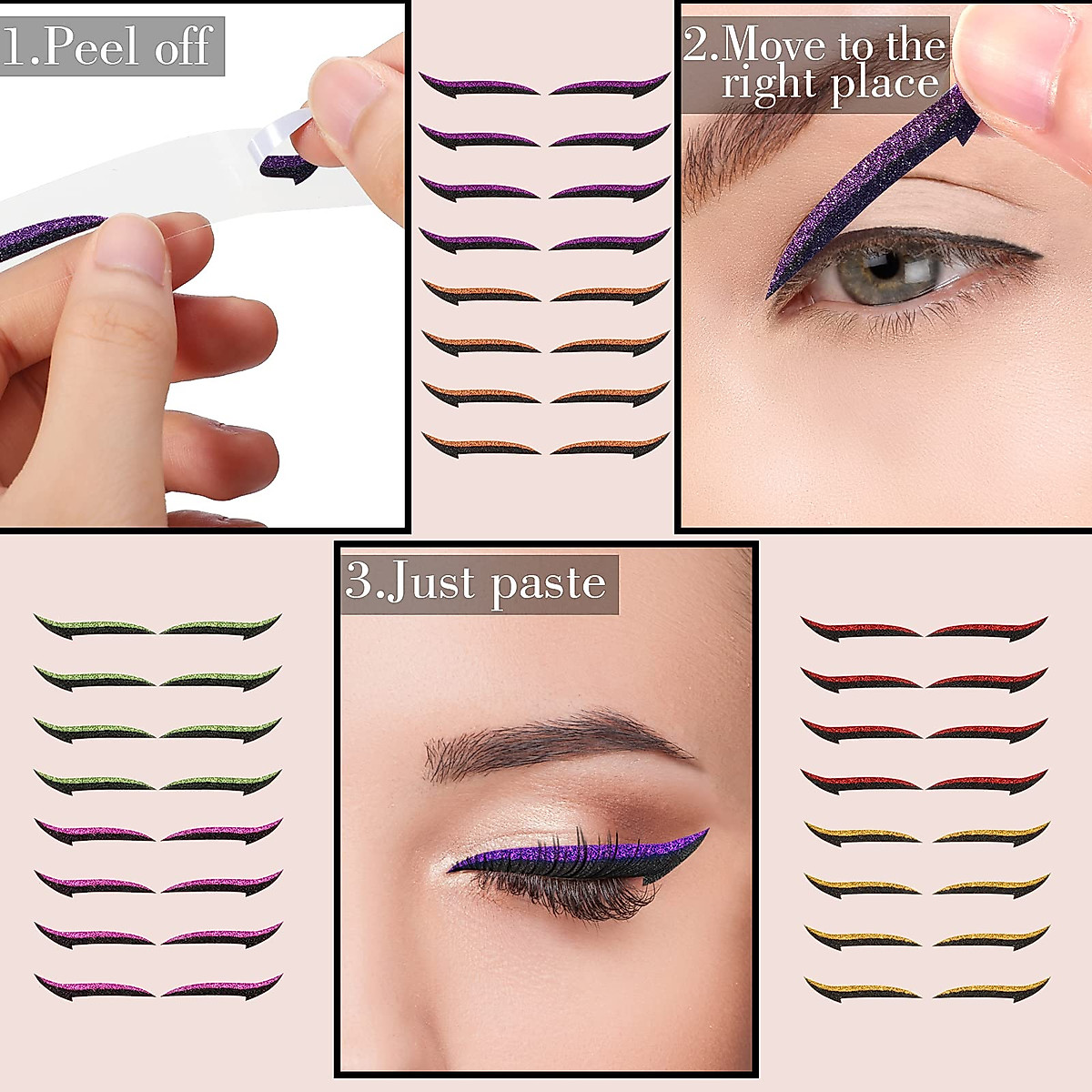 1.Peel off

2.Move to the right place

3.Just paste