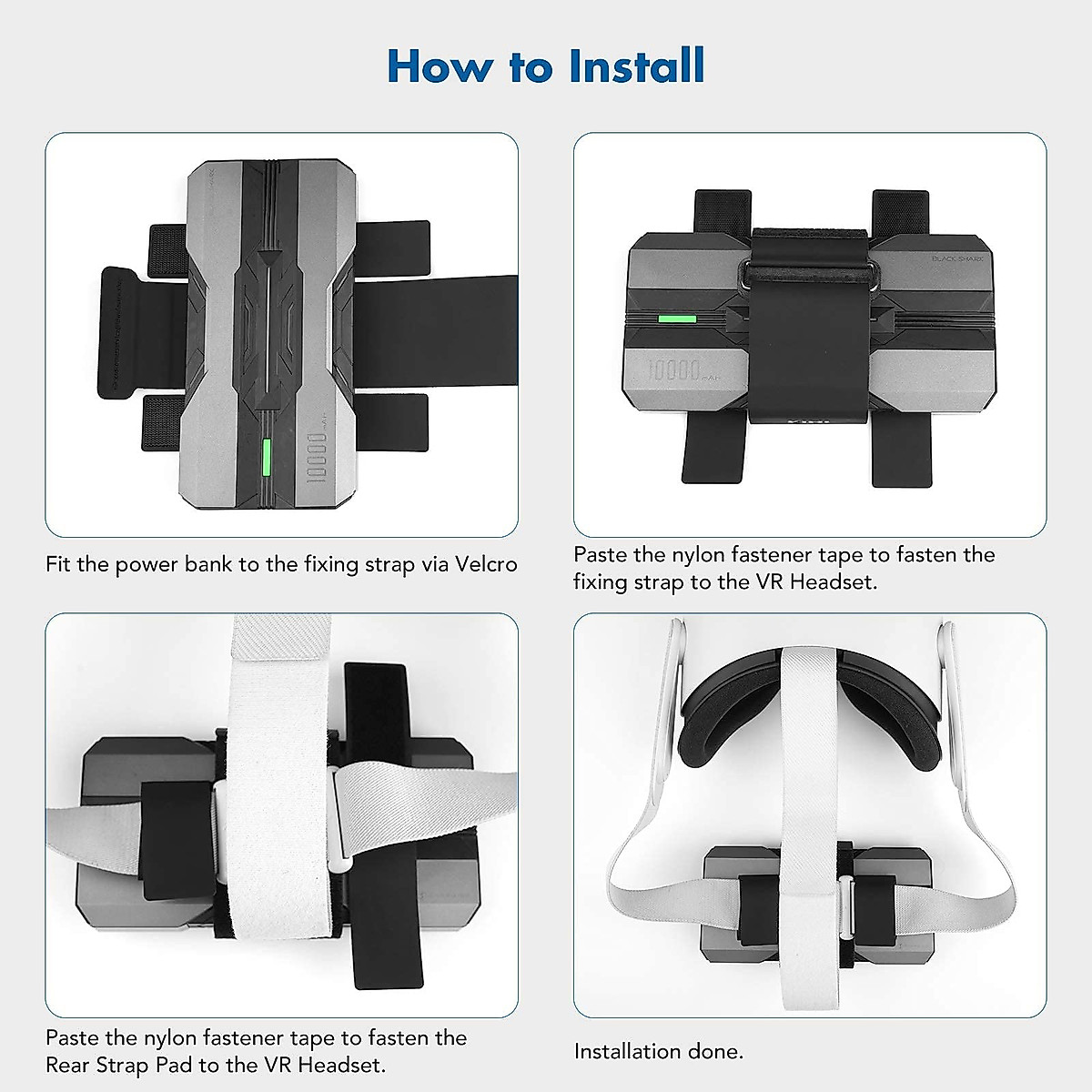 How to Install

10000 mAh

Fit the power bank to the fixing strap via Velcro

BLACK SHARK

10000 mAh

Paste the nylon fastener tape to fasten the fixing strap to the VR Headset.

Paste the nylon fastener tape to fasten the Rear Strap Pad to the VR Headset.

Installation done.