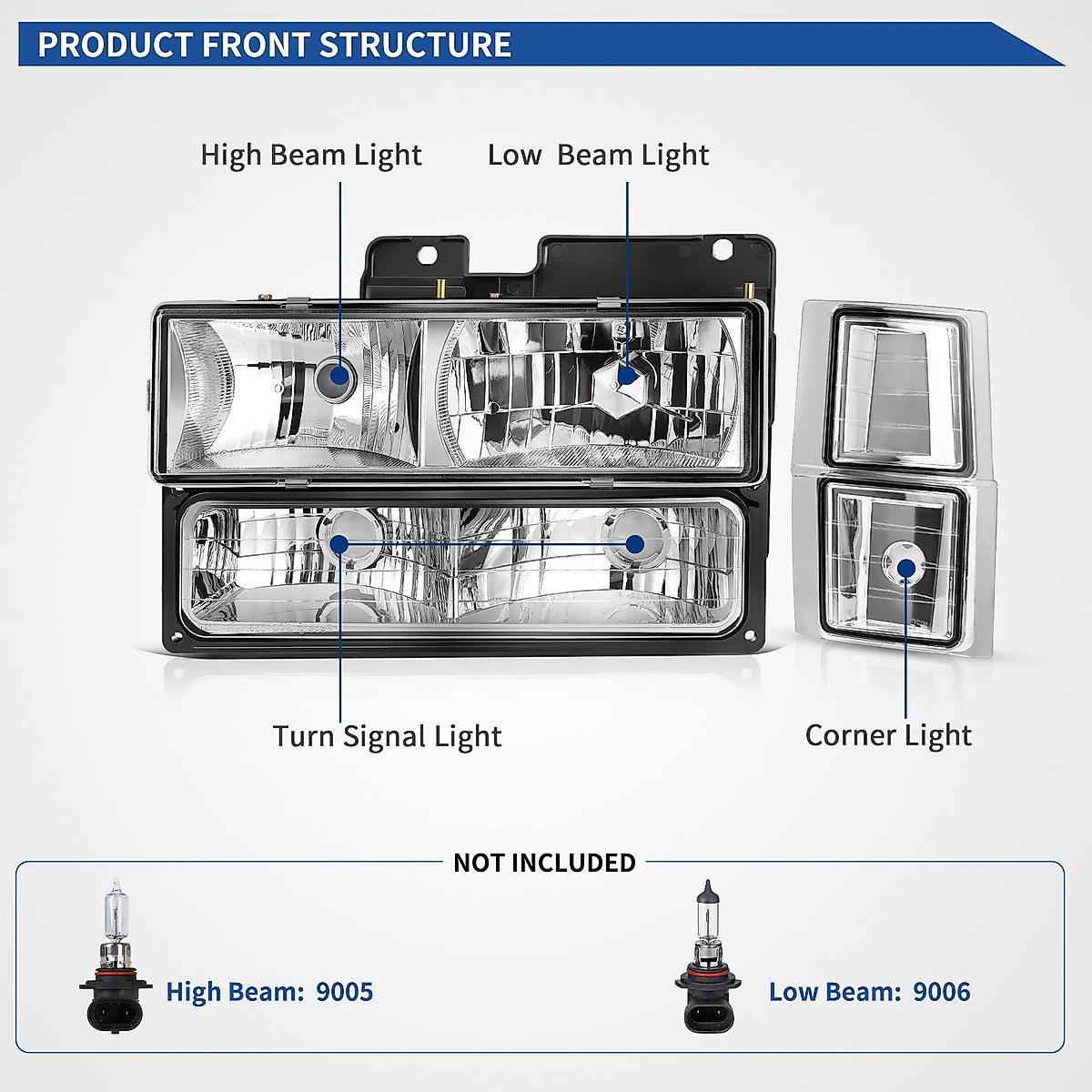 PRODUCT FRONT STRUCTURE

High Beam Light

Low  Beam Light

Turn Signal Light

Corner Light

NOT INCLUDED

High Beam:  9005

Low Beam:  9006