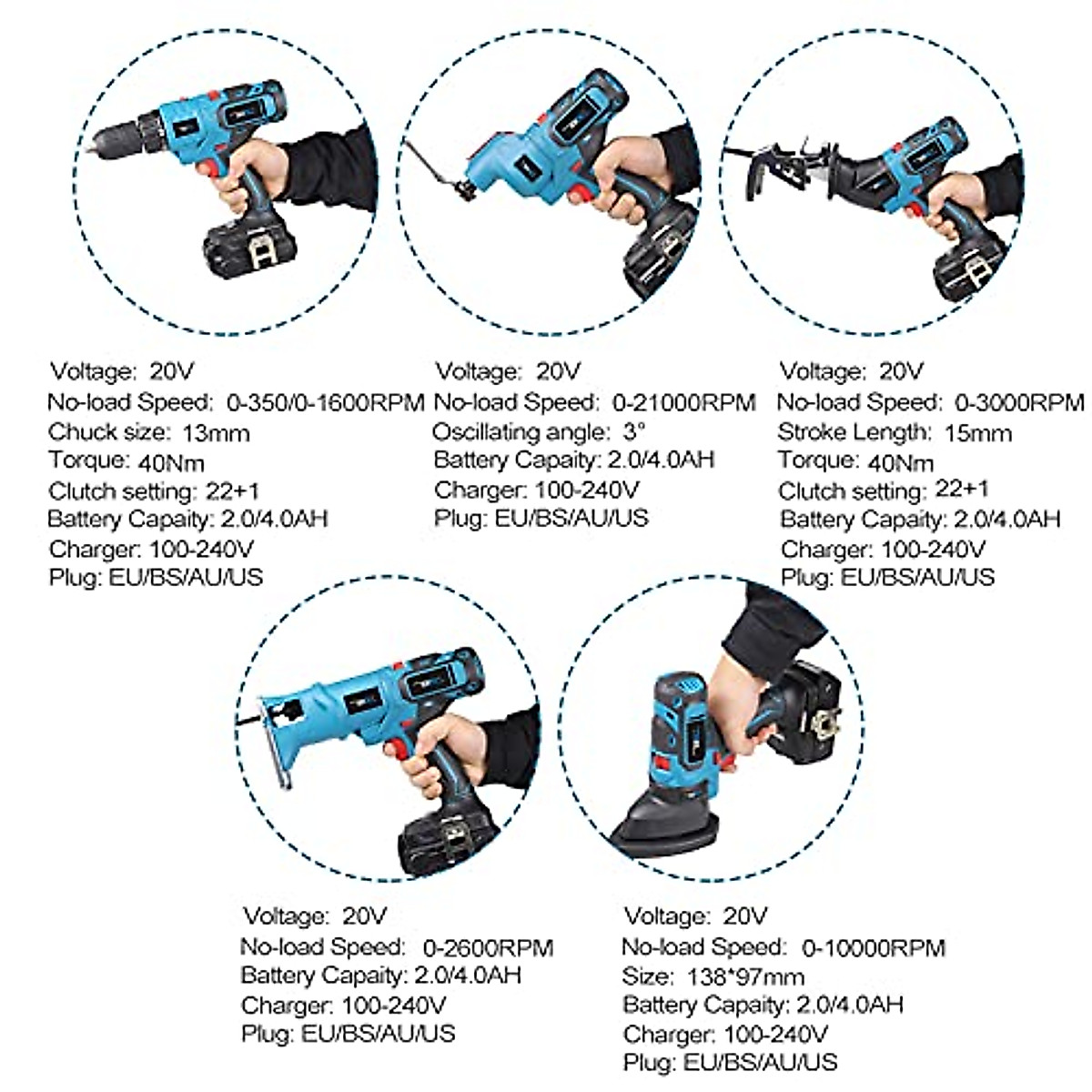 Voltage: 20V
No-load Speed: 0-350/0-1600RPM
Chuck size: 13mm
Torque: 40Nm
Clutch setting: 22+1
Battery Capaity: 2.0/4.0AH
Charger: 100-240V
Plug: EU/BS/AU/US

Voltage: 20V
No-load Speed: 0-21000RPM
Oscillating angle: 3°
Battery Capaity: 2.0/4.0AH
Charger: 100-240V
Plug: EU/BS/AU/US

Voltage: 20V
No-load Speed: 0-3000RPM
Stroke Length: 15mm
Torque: 40Nm
Clutch setting: 22+1
Battery Capaity: 2.0/4.0AH
Charger: 100-240V
Plug: EU/BS/AU/US

Voltage: 20V
No-load Speed: 0-2600RPM
Battery Capaity: 2.0/4.0AH
Charger: 100-240V
Plug: EU/BS/AU/US

Voltage: 20V
No-load Speed: 0-10000RPM
Size: 138*97mm
Battery Capaity: 2.0/4.0AH
Charger: 100-240V
Plug: EU/BS/AU/US