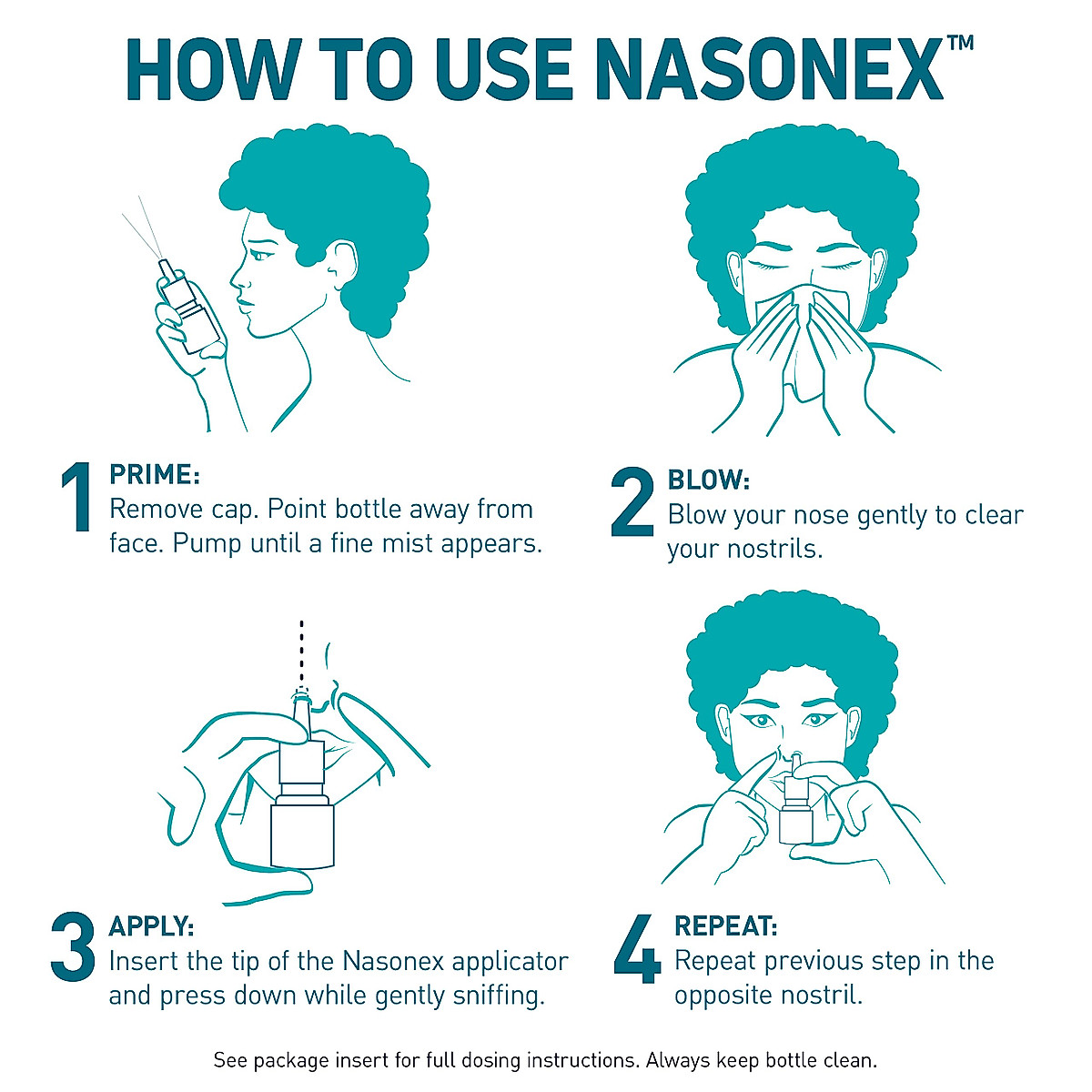 HOW TO USE NASONEX™

1 PRIME:
Remove cap. Point bottle away from face. Pump until a fine mist appears.

2 BLOW:
Blow your nose gently to clear your nostrils.

3 APPLY:
Insert the tip of the Nasonex applicator and press down while gently sniffing.

4 REPEAT:
Repeat previous step in the opposite nostril.

See package insert for full dosing instructions. Always keep bottle clean.