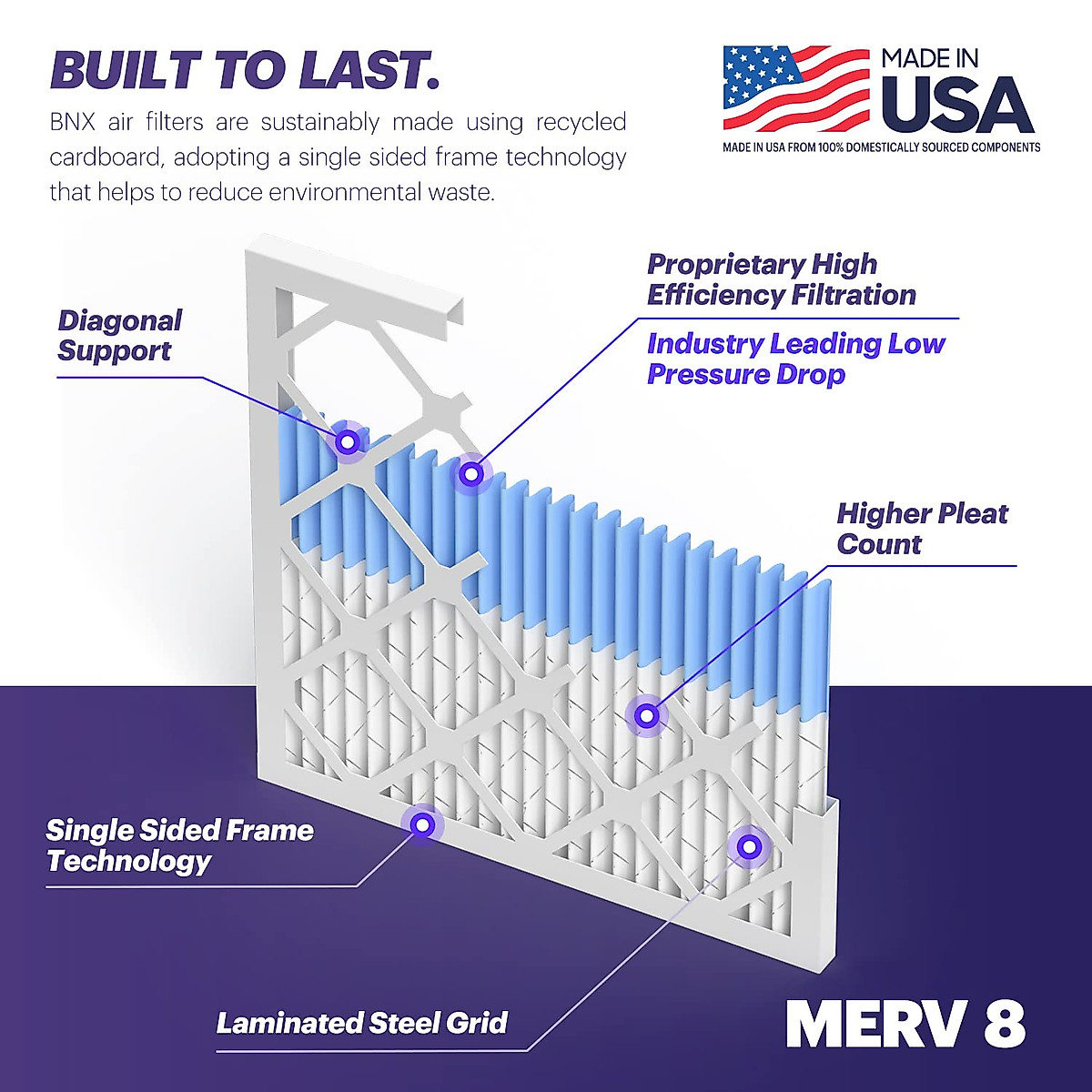 BUILT TO LAST.

BNX air filters are sustainably made using recycled cardboard, adopting a single sided frame technology that helps to reduce environmental waste.

MADE IN USA

MADE IN USA FROM 100% DOMESTICALLY SOURCED COMPONENTS

Diagonal Support

Proprietary High Efficiency Filtration

Industry Leading Low Pressure Drop

Higher Pleat Count

Single Sided Frame Technology

Laminated Steel Grid

MERV 8