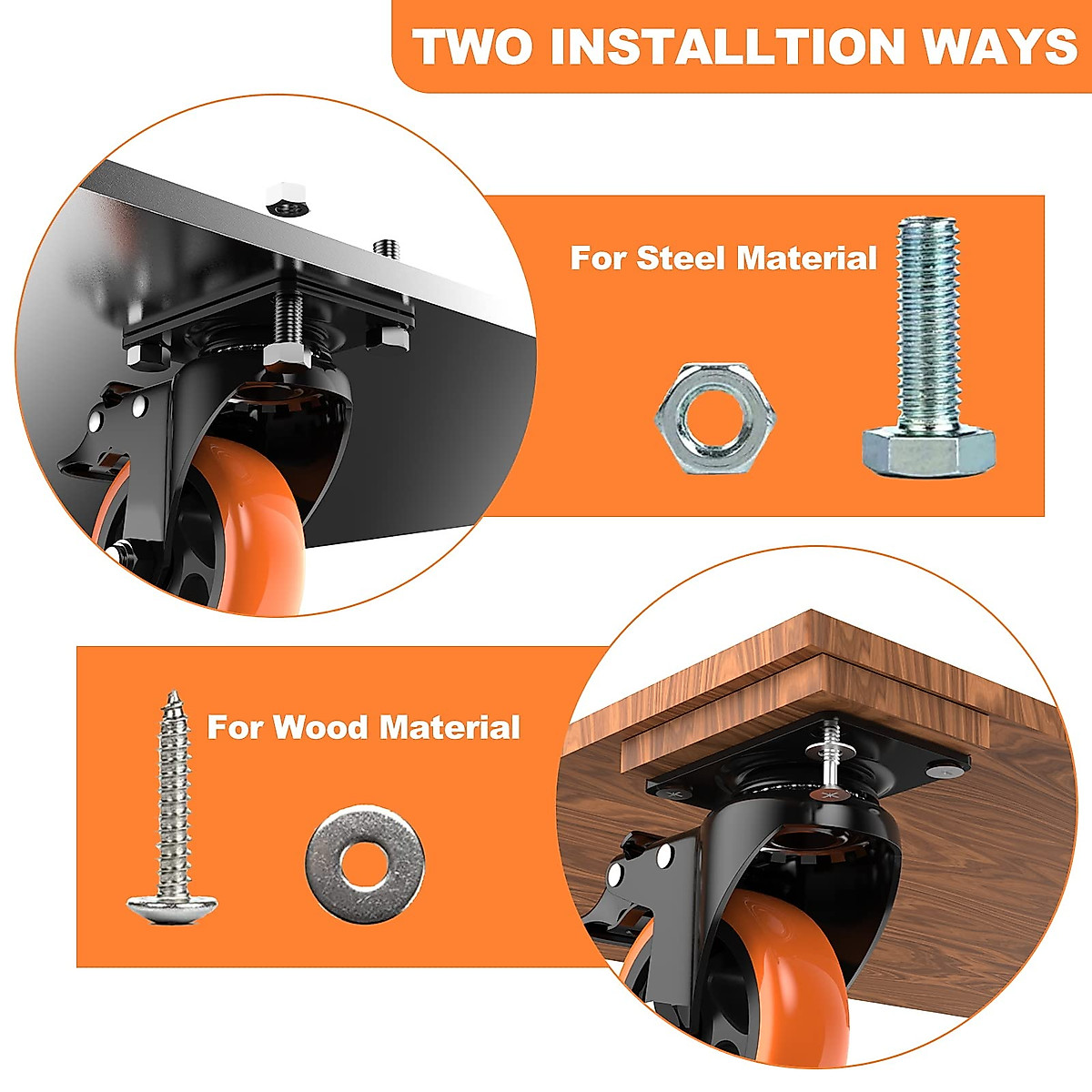 TWO INSTALLTION WAYS

For Steel Material

For Wood Material