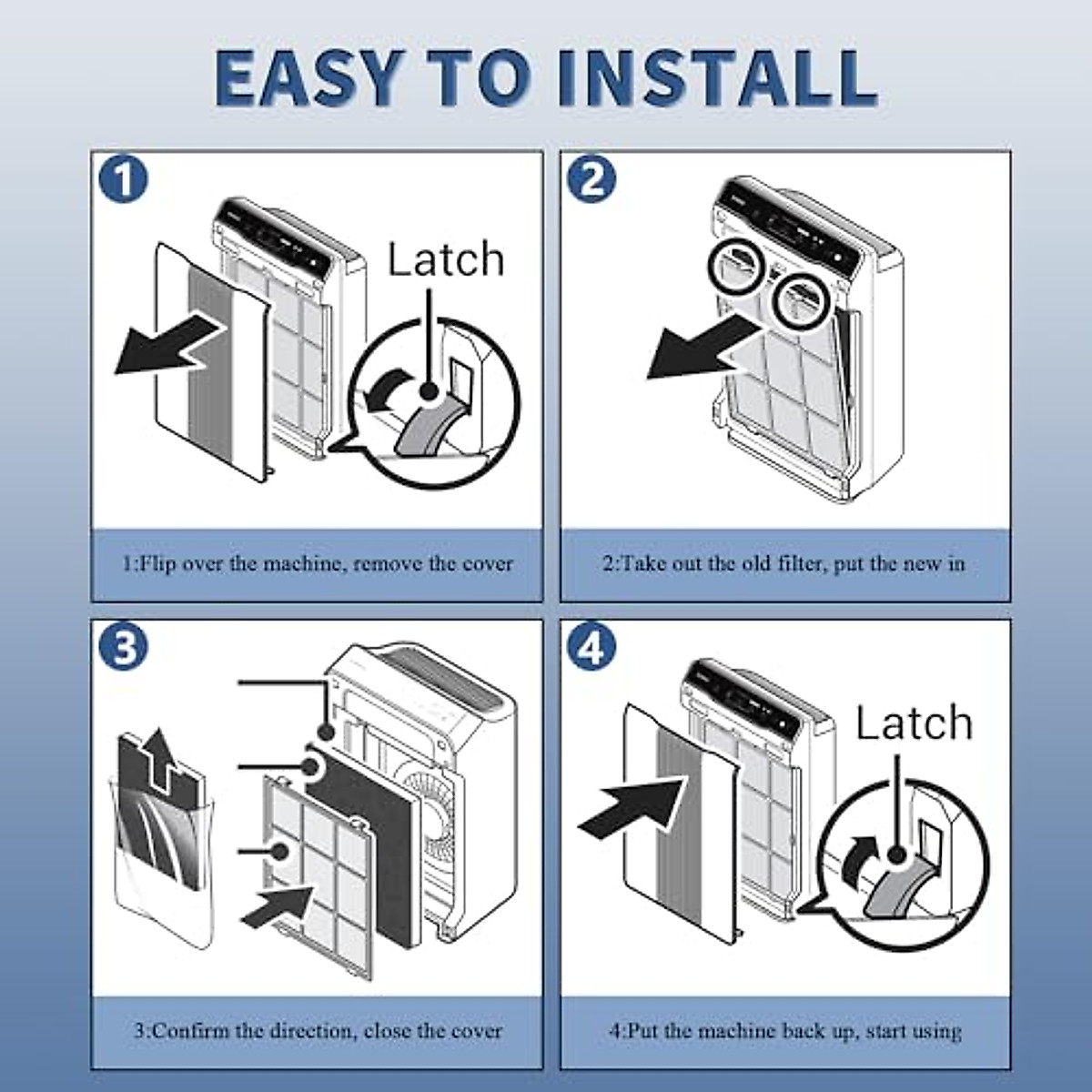 EASY TO INSTALL

1

Latch

1:Flip over the machine, remove the cover

2

2:Take out the old filter, put the new in

3

3:Confirm the direction, close the cover

4

Latch

4:Put the machine back up, start using