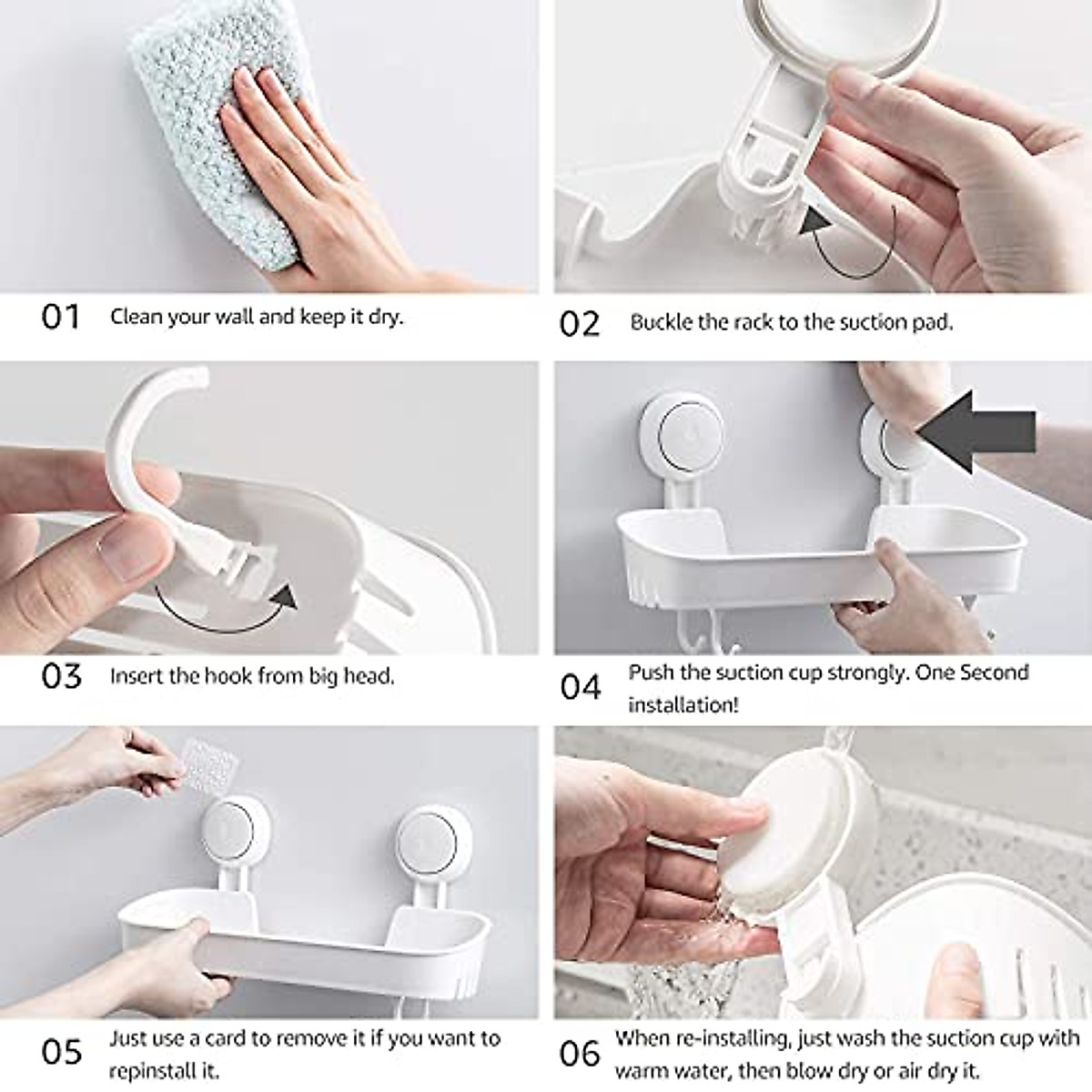 01 Clean your wall and keep it dry.

02 Buckle the rack to the suction pad.

03 Insert the hook from big head.

04 Push the suction cup strongly. One Second installation!

05 Just use a card to remove it if you want to repinstall it.

06 When re-installing, just wash the suction cup with warm water, then blow dry or air dry it.