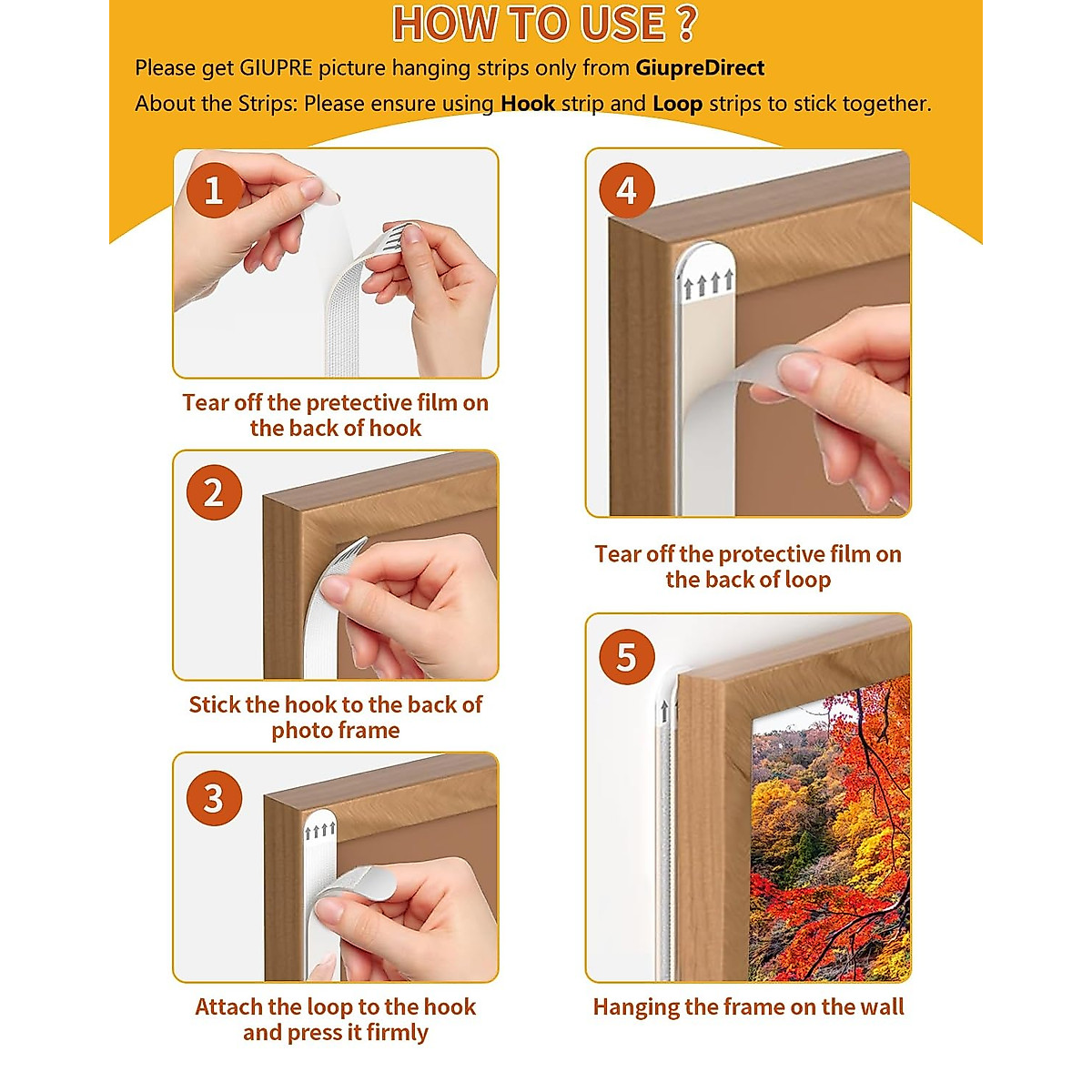 HOW TO USE ?

Please get GIUPRE picture hanging strips only from GiupreDirect

About the Strips: Please ensure using Hook strip and Loop strips to stick together.

1

Tear off the pretective film on the back of hook

2

Stick the hook to the back of photo frame

3

Attach the loop to the hook and press it firmly

4

Tear off the protective film on the back of loop

5

Hanging the frame on the wall