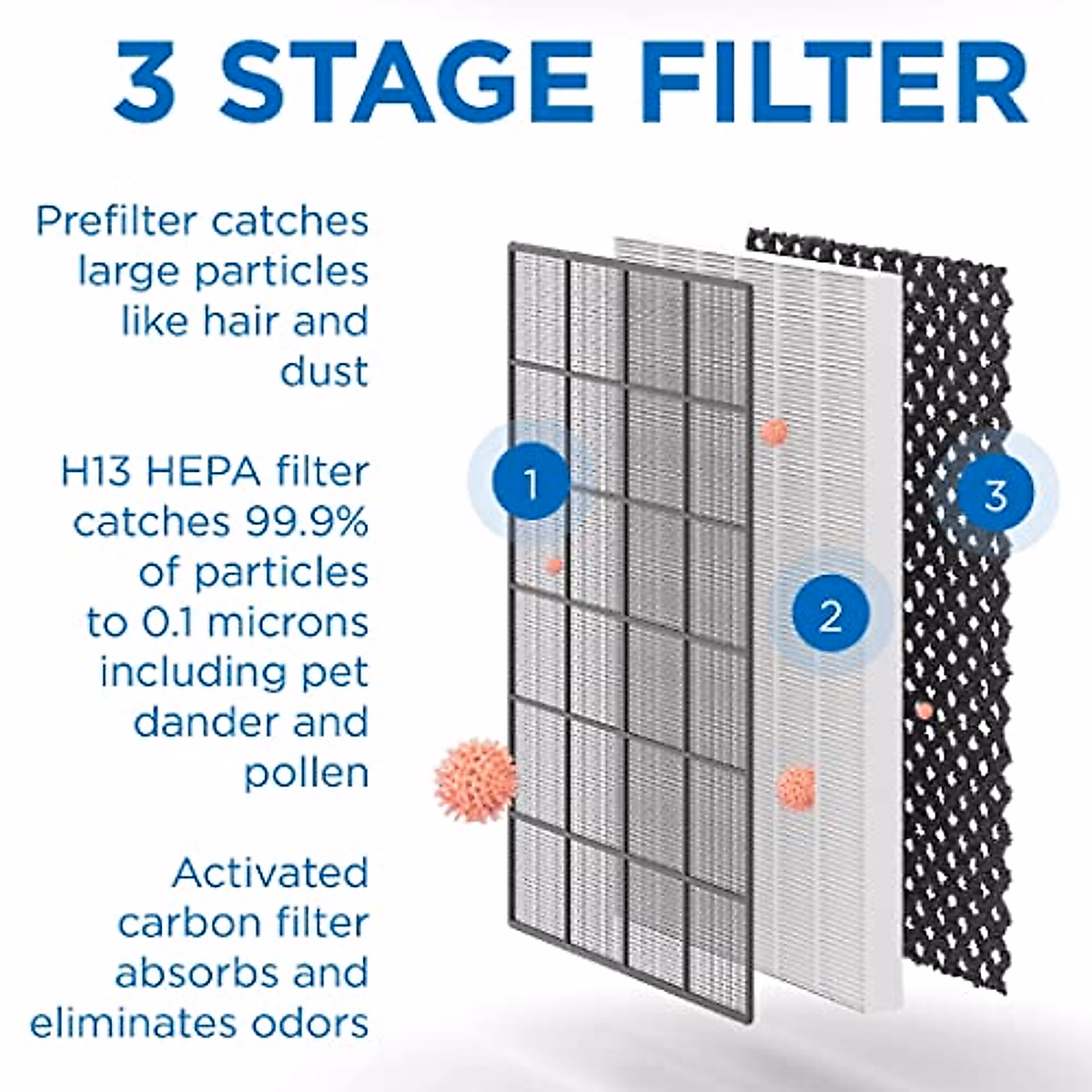 3 STAGE FILTER

Prefilter catches large particles like hair and dust

H13 HEPA filter catches 99.9% of particles to 0.1 microns including pet dander and pollen

Activated carbon filter absorbs and eliminates odors

1

2

3