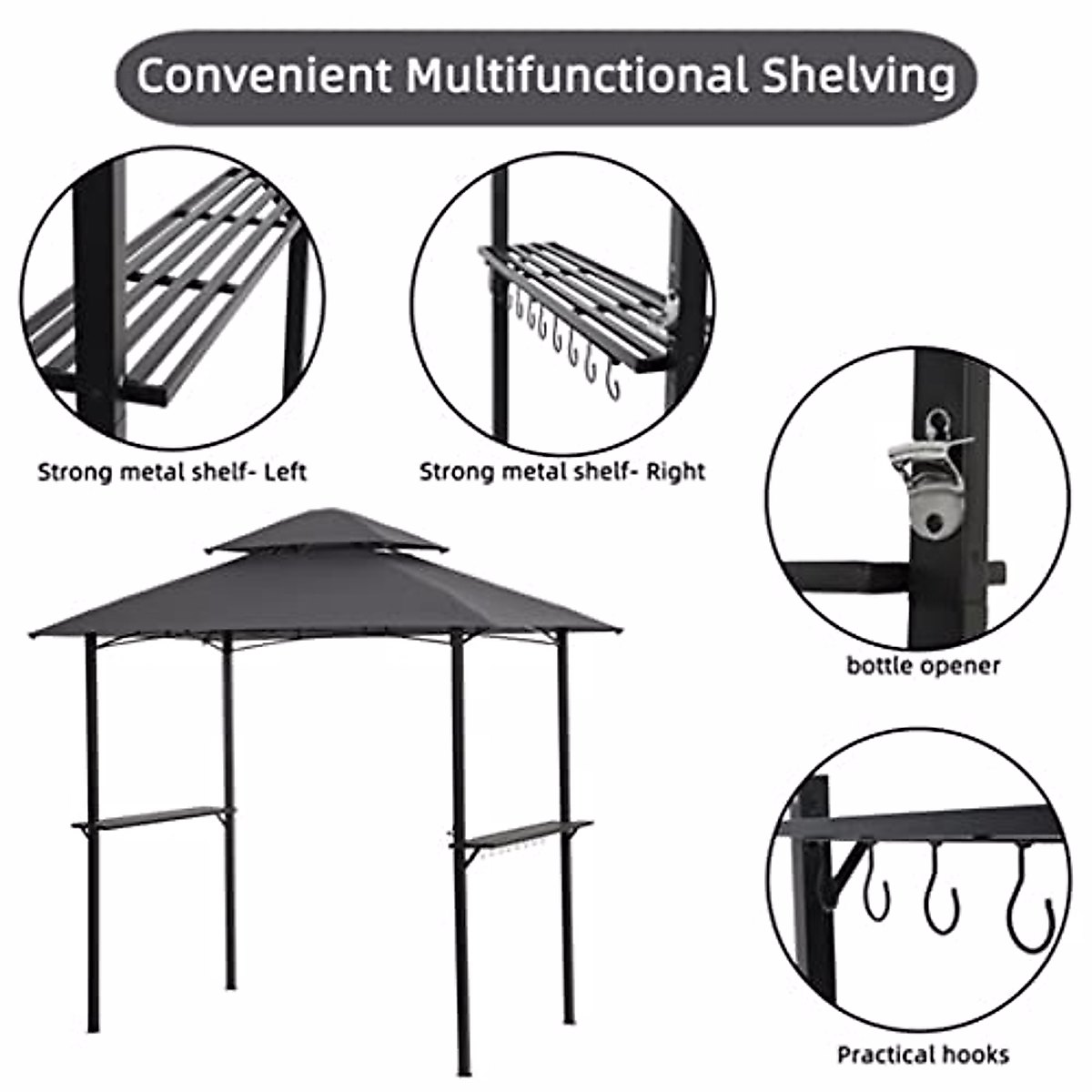 Convenient Multifunctional Shelving

Strong metal shelf- Left

Strong metal shelf- Right

bottle opener

Practical hooks