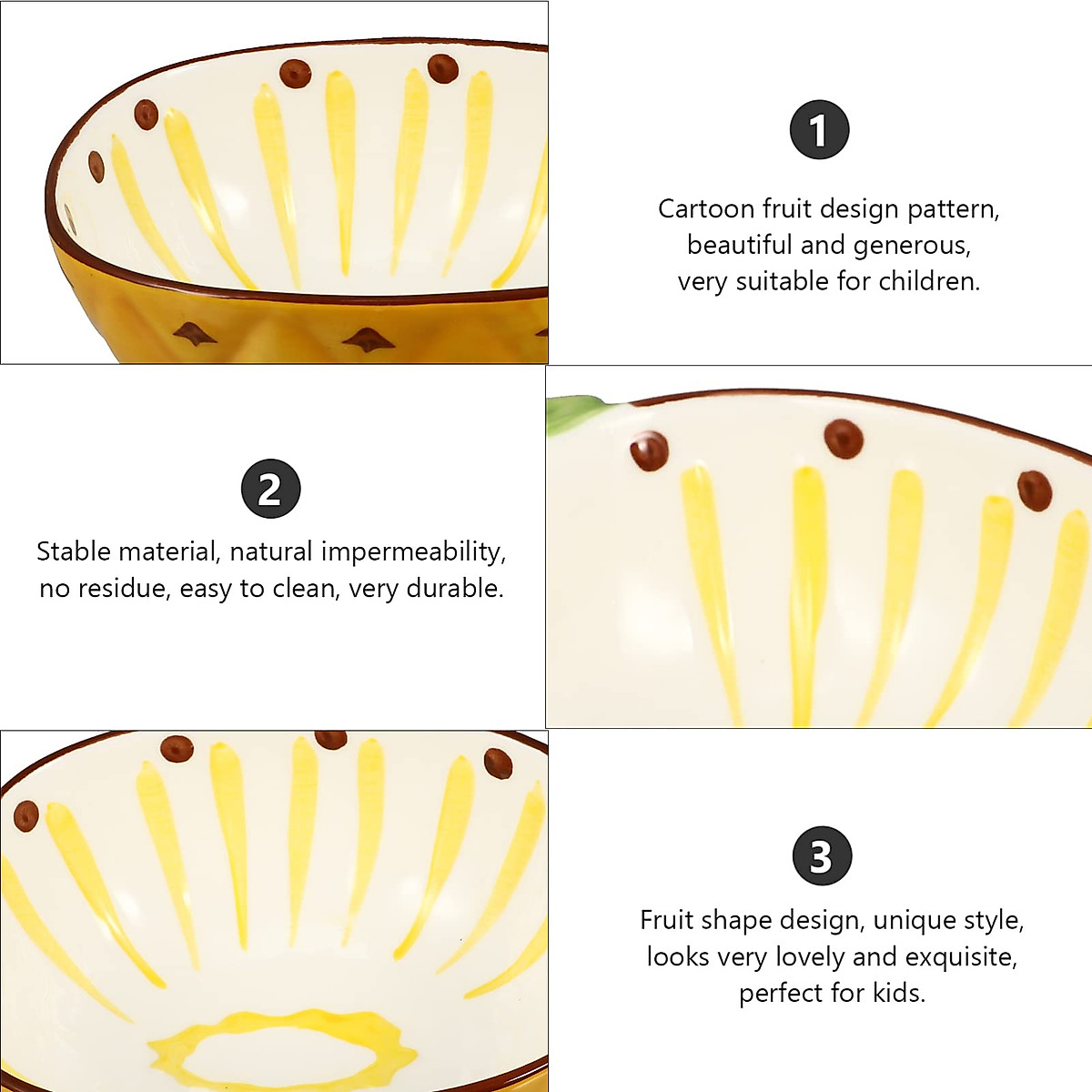 1

Cartoon fruit design pattern, beautiful and generous, very suitable for children.

2

Stable material, natural impermeability, no residue, easy to clean, very durable.

3

Fruit shape design, unique style, looks very lovely and exquisite, perfect for kids.