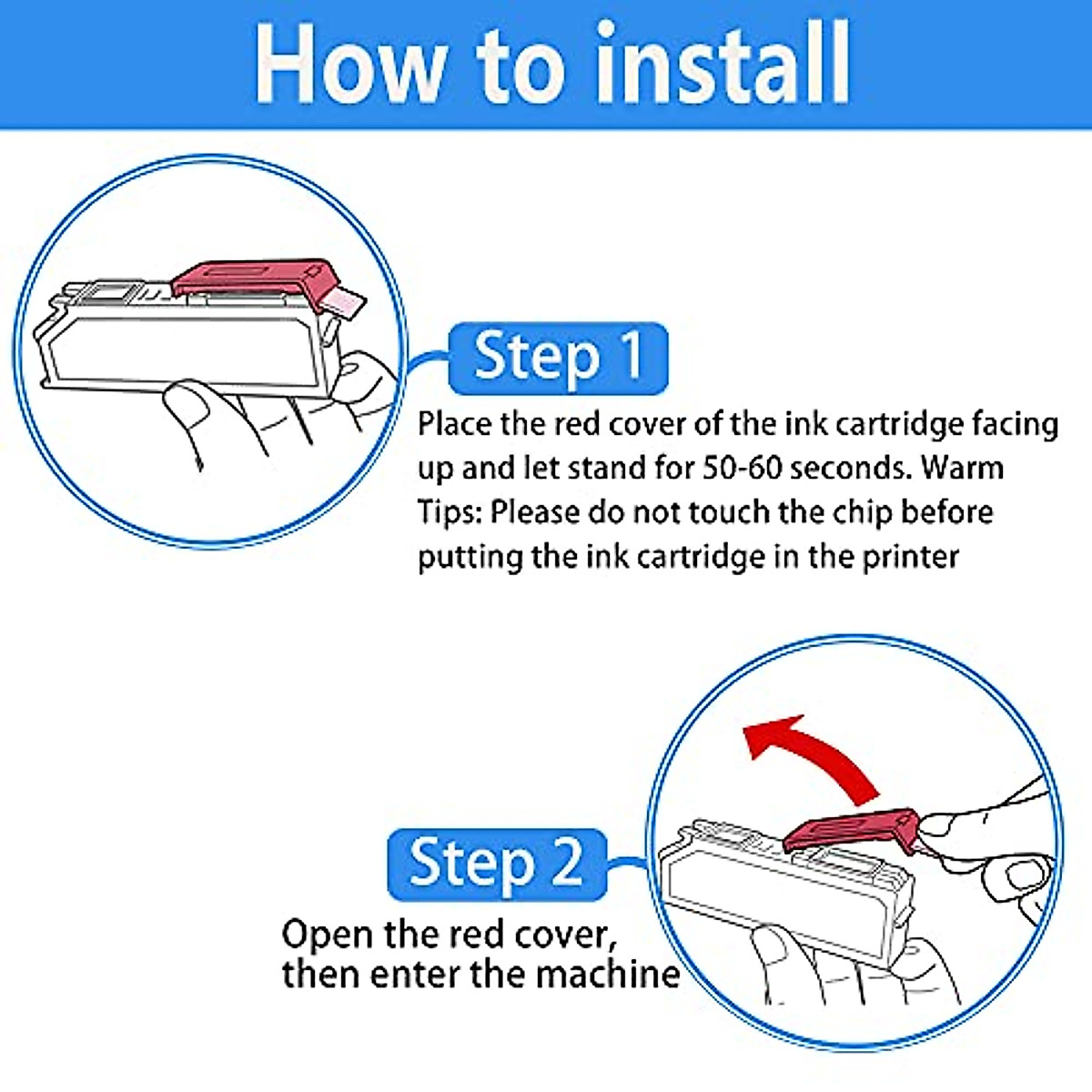 How to install

Step 1

Place the red cover of the ink cartridge facing up and let stand for 50-60 seconds. Warm Tips: Please do not touch the chip before putting the ink cartridge in the printer

Step 2

Open the red cover, then enter the machine