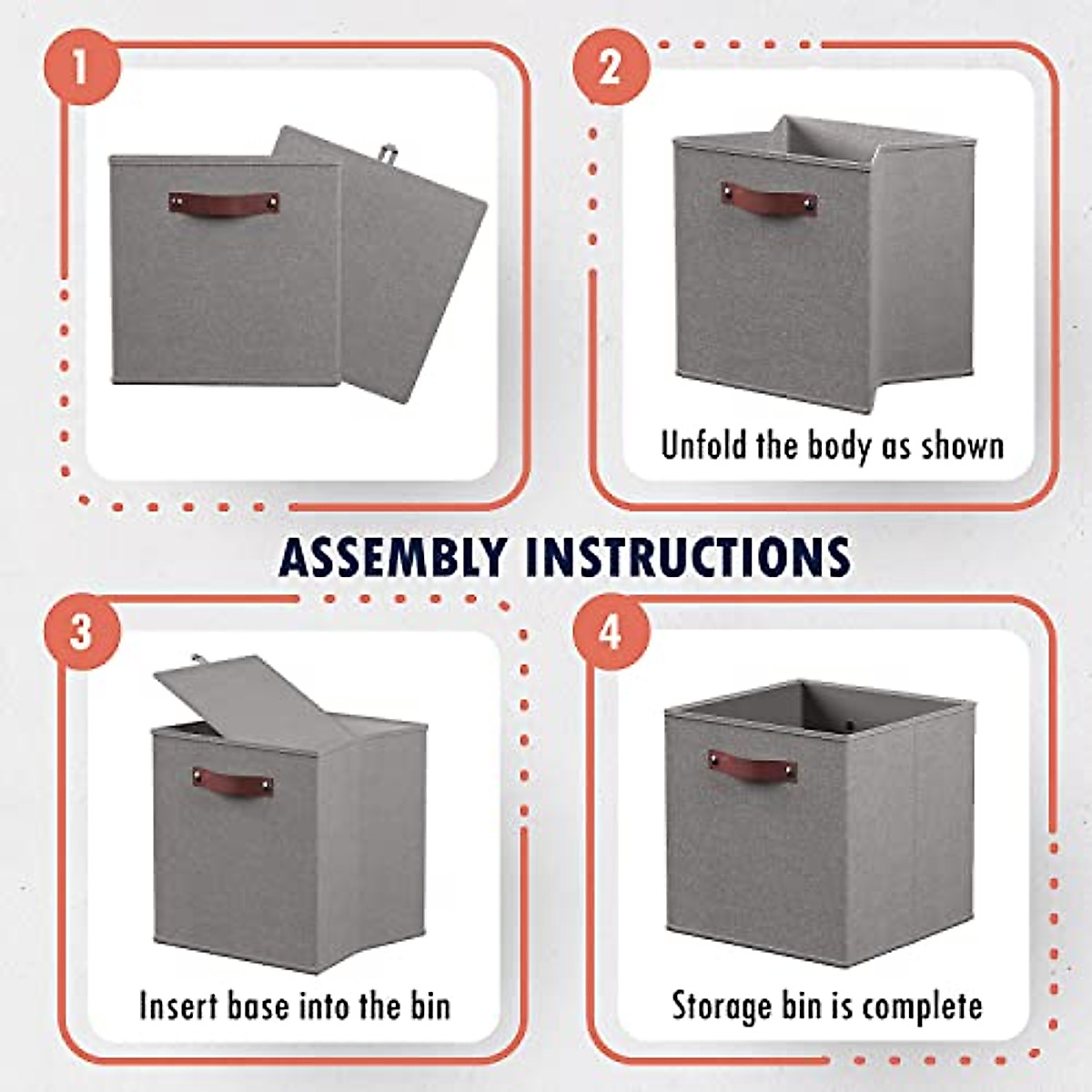 1

2

Unfold the body as shown

ASSEMBLY INSTRUCTIONS

3

Insert base into the bin

4

Storage bin is complete