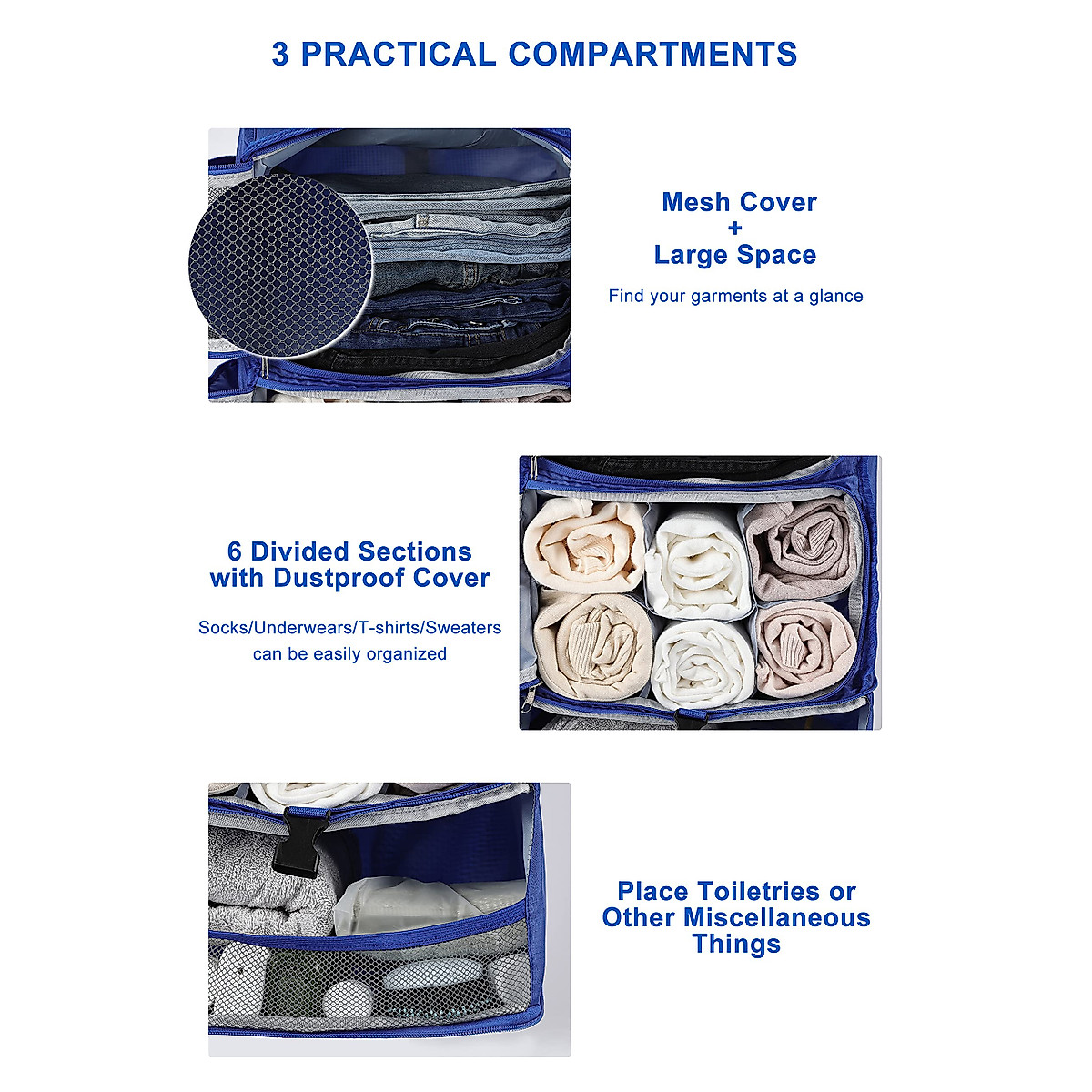 3 PRACTICAL COMPARTMENTS

Mesh Cover
+
Large Space

Find your garments at a glance

6 Divided Sections with Dustproof Cover

Socks/Underwears/T-shirts/Sweaters can be easily organized

Place Toiletries or Other Miscellaneous Things