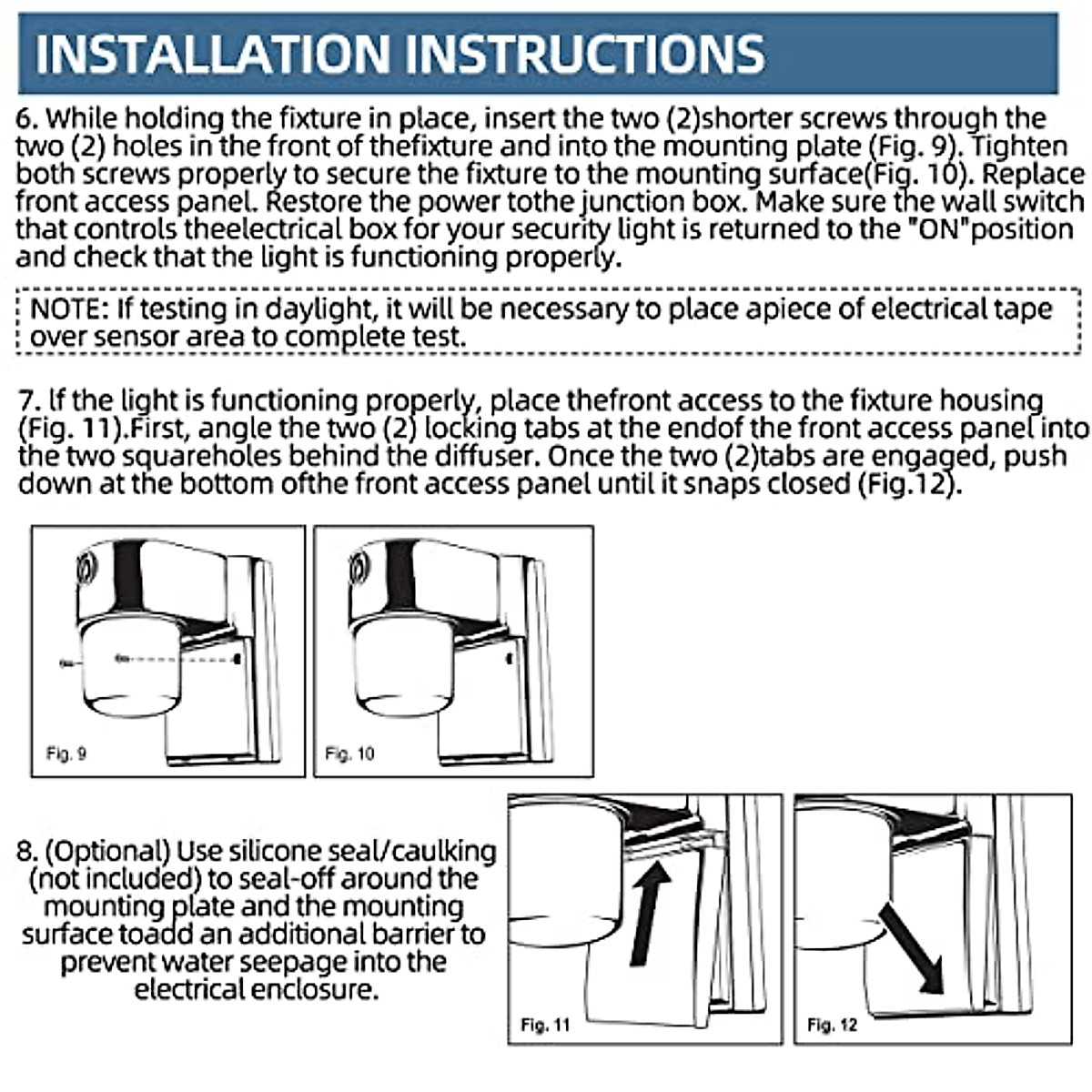 INSTALLATION INSTRUCTIONS

6. While holding the fixture in place, insert the two (2)shorter screws through the two (2) holes in the front of thefixture and into the mounting plate (Fig. 9). Tighten both screws properly to secure the fixture to the mounting surface(Fig. 10). Replace front access panel. Restore the power tothe junction box. Make sure the wall switch that controls theelectrical box for your security light is returned to the "ON"position and check that the light is functioning properly.

NOTE: If testing in daylight, it will be necessary to place apiece of electrical tape over sensor area to complete test.

7. If the light is functioning properly, place thefront access to the fixture housing (Fig. 11).First, angle the two (2) locking tabs at the endof the front access panel into the two squareholes behind the diffuser. Once the two (2)tabs are engaged, push down at the bottom ofthe front access panel until it snaps closed (Fig.12).

Fig. 9

Fig. 10

8. (Optional) Use silicone seal/caulking (not included) to seal-off around the mounting plate and the mounting surface toadd an additional barrier to prevent water seepage into the electrical enclosure.

Fig. 11

Fig. 12