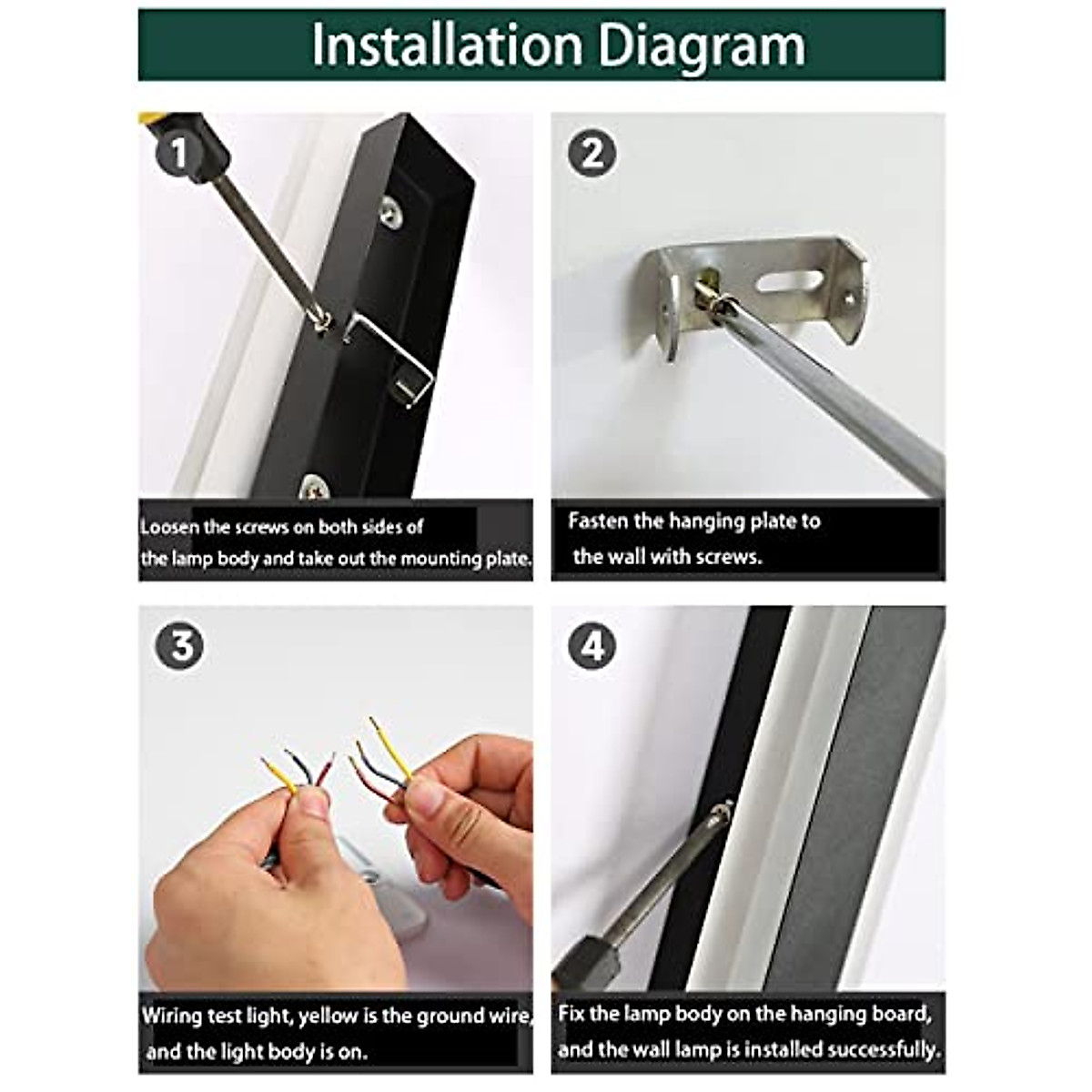 Installation Diagram

1

Loosen the screws on both sides of the lamp body and take out the mounting plate.

2

Fasten the hanging plate to the wall with screws.

3

Wiring test light, yellow is the ground wire, and the light body is on.

4

Fix the lamp body on the hanging board, and the wall lamp is installed successfully.