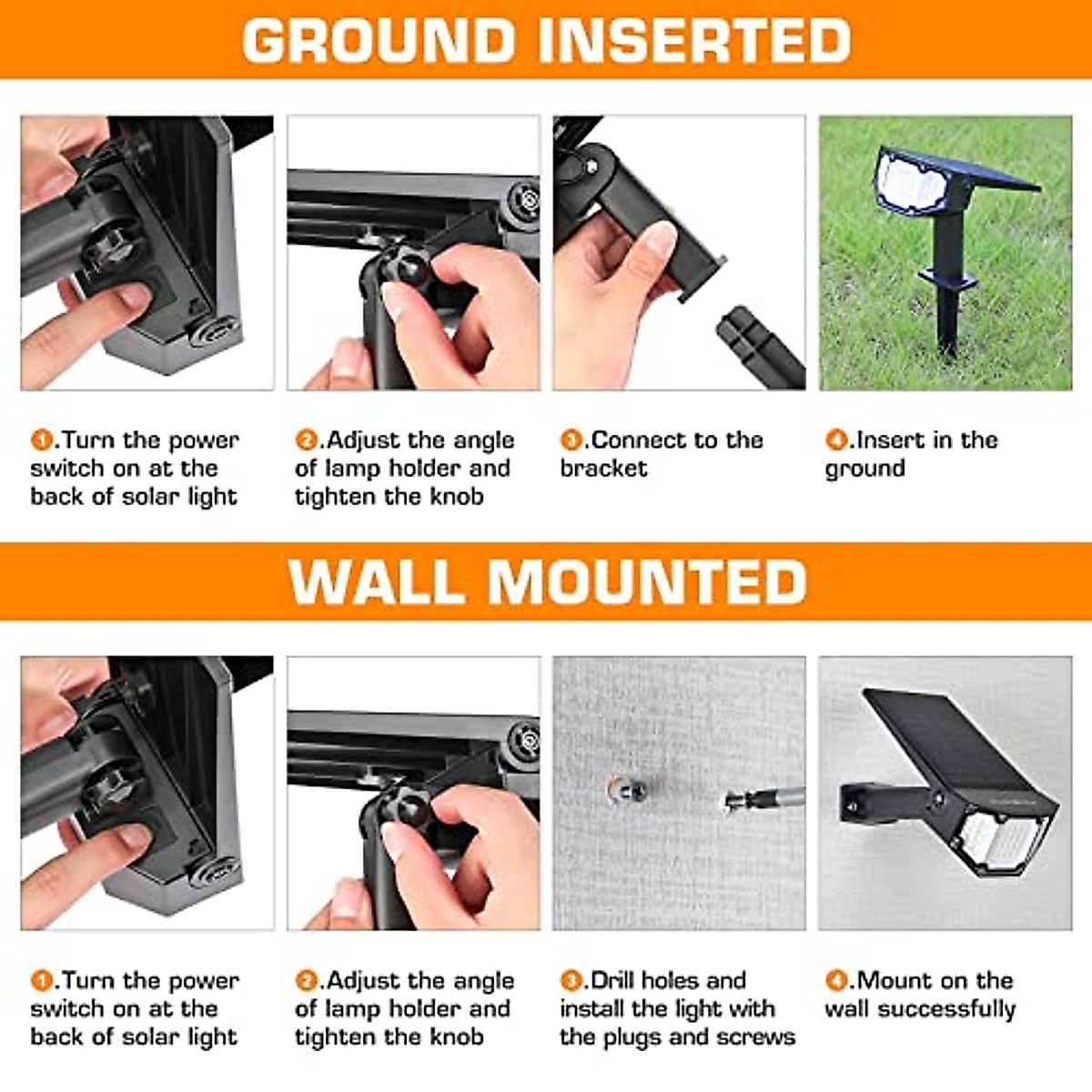 GROUND INSERTED

1.Turn the power switch on at the back of solar light

2.Adjust the angle of lamp holder and tighten the knob

3.Connect to the bracket

4.Insert in the ground

WALL MOUNTED

1.Turn the power switch on at the back of solar light

2.Adjust the angle of lamp holder and tighten the knob

3.Drill holes and install the light with the plugs and screws

4.Mount on the wall successfully