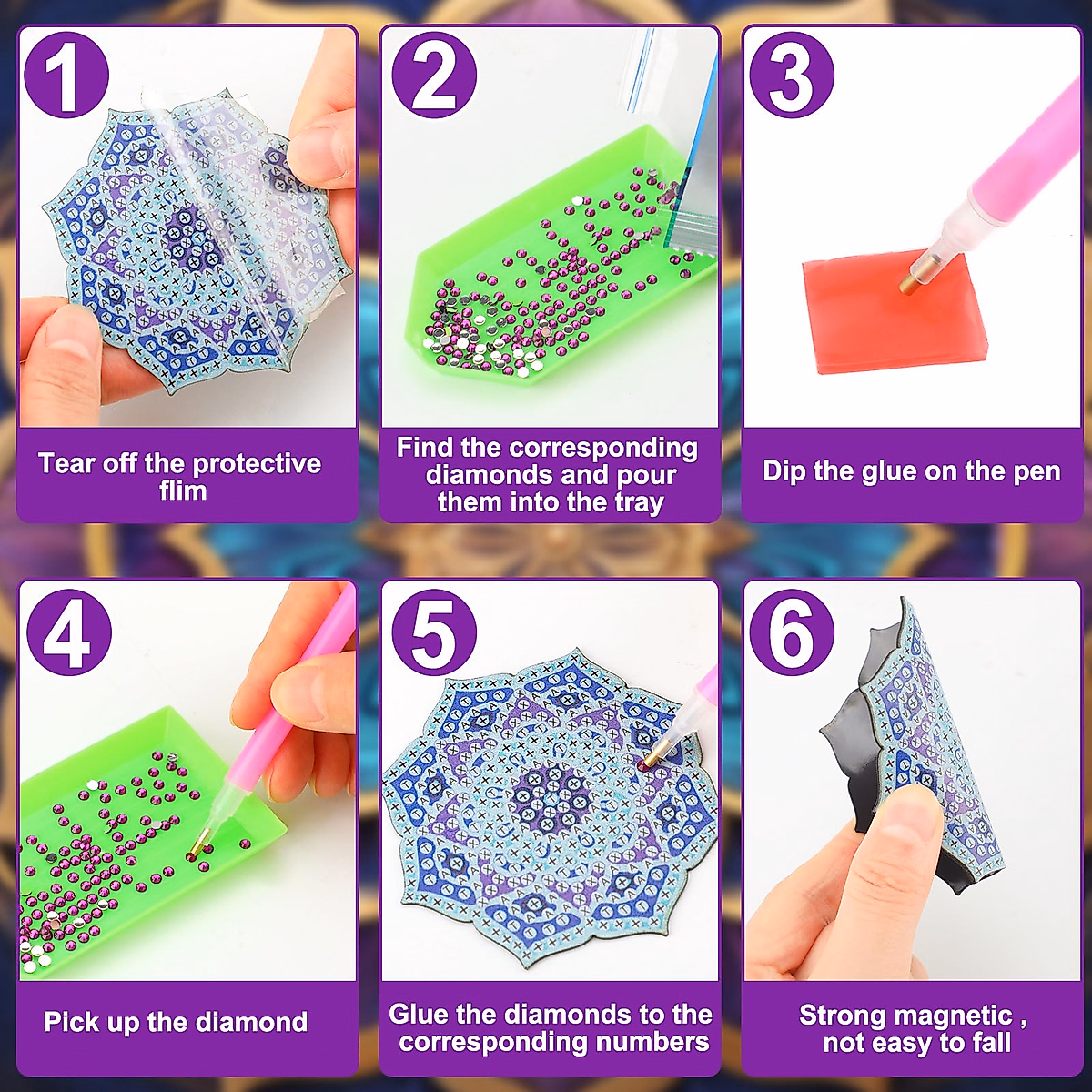 1

Tear off the protective flim

2

Find the corresponding diamonds and pour them into the tray

3

Dip the glue on the pen

4

Pick up the diamond

5

Glue the diamonds to the corresponding numbers

6

Strong magnetic , not easy to fall