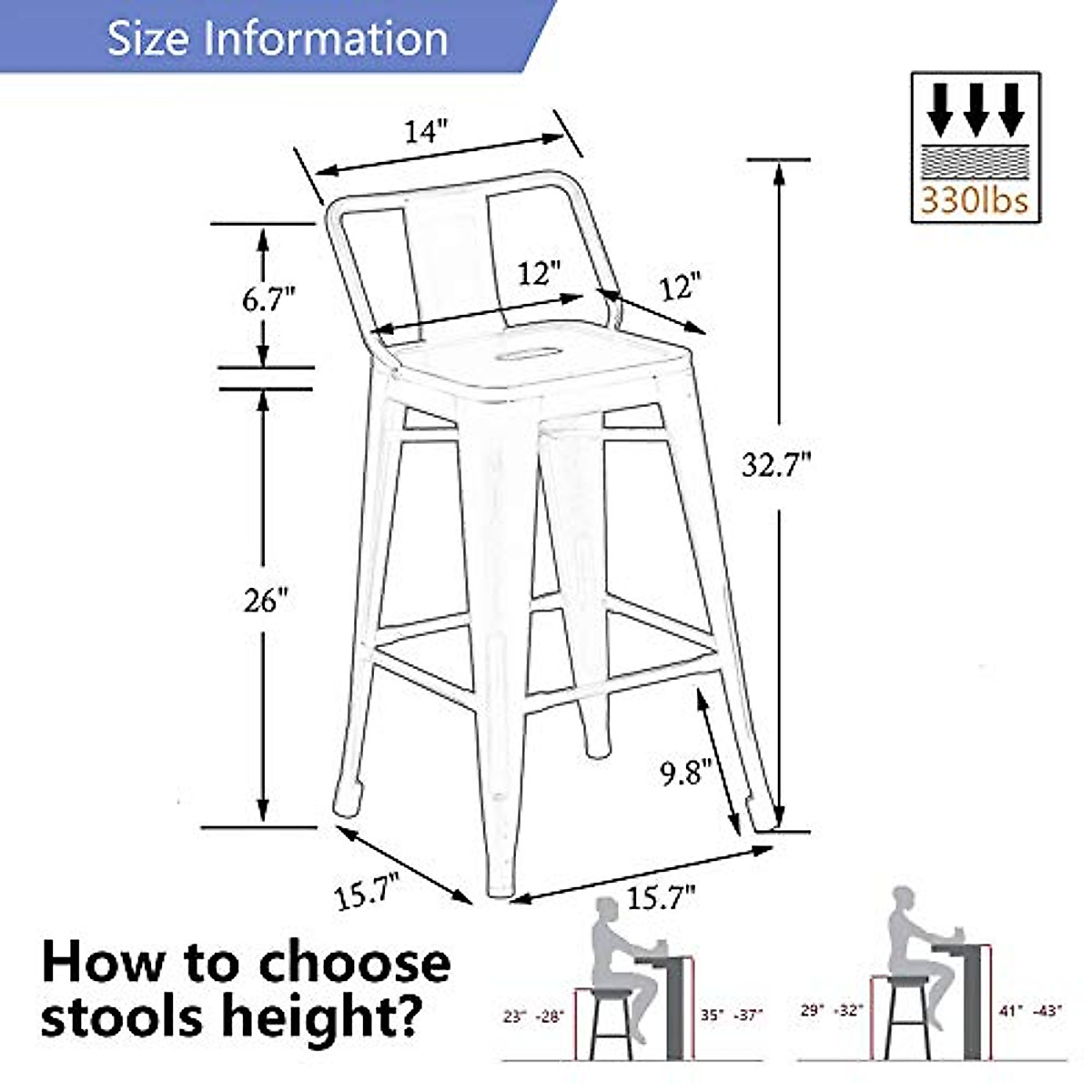 Size Information

330lbs

14"

6.7"

12"

12"

32.7"

26"

9.8"

15.7"

15.7"

How to choose stools height?

23" -28"

35" -37"

29" -32"

41" -43"