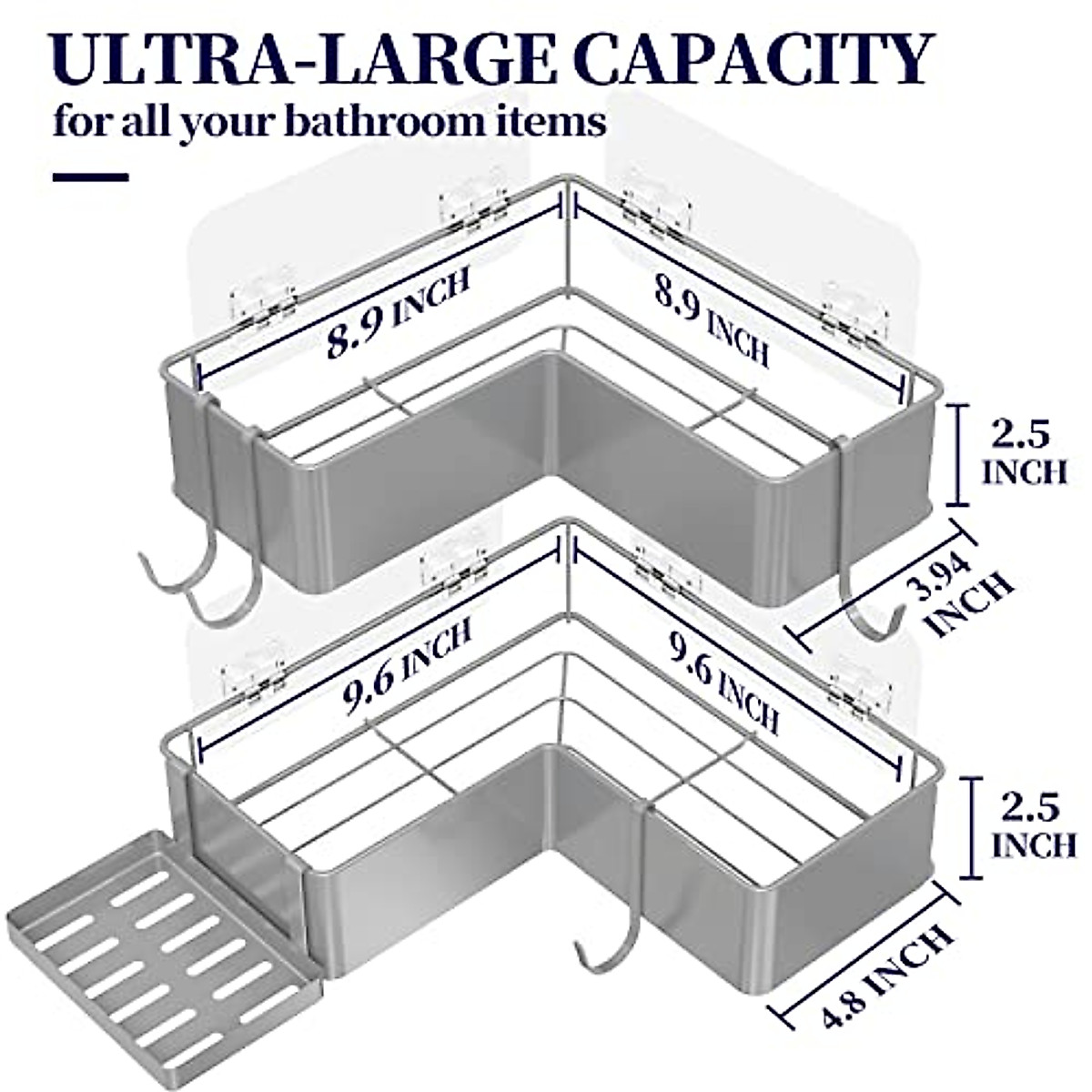 ULTRA-LARGE CAPACITY
for all your bathroom items

8.9 INCH
8.9 INCH
2.5 INCH
3.94 INCH

9.6 INCH
9.6 INCH
2.5 INCH
4.8 INCH