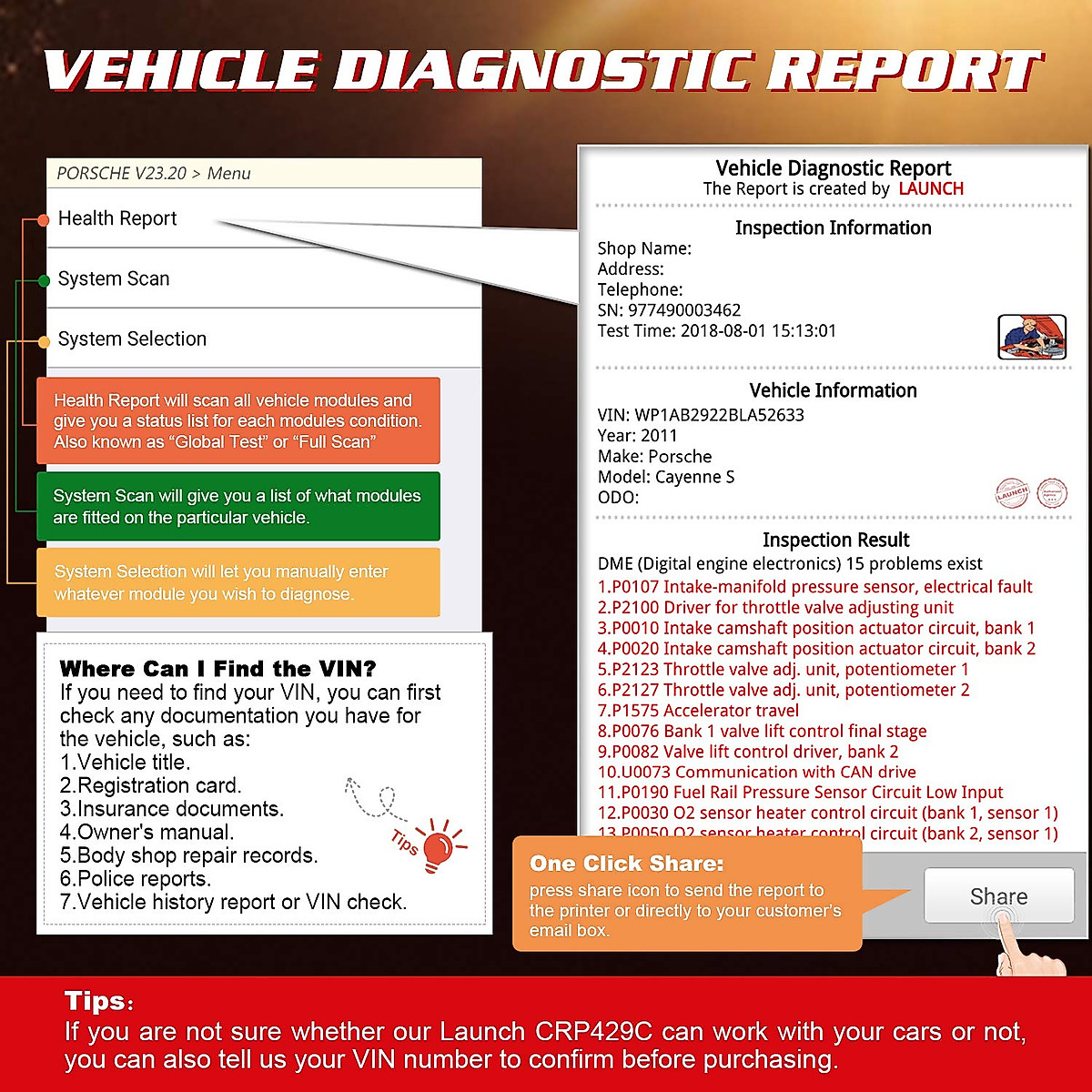 VEHICLE DIAGNOSTIC REPORT

PORSCHE V23.20 > Menu

Health Report

System Scan

System Selection

Health Report will scan all vehicle modules and give you a status list for each modules condition. Also known as "Global Test" or "Full Scan"

System Scan will give you a list of what modules are fitted on the particular vehicle.

System Selection will let you manually enter whatever module you wish to diagnose.

Where Can I Find the VIN?
If you need to find your VIN, you can first check any documentation you have for the vehicle, such as:
1.Vehicle title.
2.Registration card.
3.Insurance documents.
4.Owner's manual.
5.Body shop repair records.
6.Police reports.
7.Vehicle history report or VIN check.

Tips

Vehicle Diagnostic Report
The Report is created by LAUNCH

Inspection Information
Shop Name:
Address:
Telephone:
SN: 977490003462
Test Time: 2018-08-01 15:13:01

Vehicle Information
VIN: WP1AB2922BLA52633
Year: 2011
Make: Porsche
Model: Cayenne S
ODO:

LAUNCH

Inspection Result
DME (Digital engine electronics) 15 problems exist
1.P0107 Intake-manifold pressure sensor, electrical fault
2.P2100 Driver for throttle valve adjusting unit
3.P0010 Intake camshaft position actuator circuit, bank 1
4.P0020 Intake camshaft position actuator circuit, bank 2
5.P2123 Throttle valve adj. unit, potentiometer 1
6.P2127 Throttle valve adj. unit, potentiometer 2
7.P1575 Accelerator travel
8.P0076 Bank 1 valve lift control final stage
9.P0082 Valve lift control driver, bank 2
10.U0073 Communication with CAN drive
11.P0190 Fuel Rail Pressure Sensor Circuit Low Input
12.P0030 O2 sensor heater control circuit (bank 1, sensor 1)
13.P0050 O2 sensor heater control circuit (bank 2, sensor 1)

One Click Share:
press share icon to send the report to the printer or directly to your customer's email box.

Share

Tips:
If you are not sure whether our Launch CRP429C can work with your cars or not, you can also tell us your VIN number to confirm before purchasing.