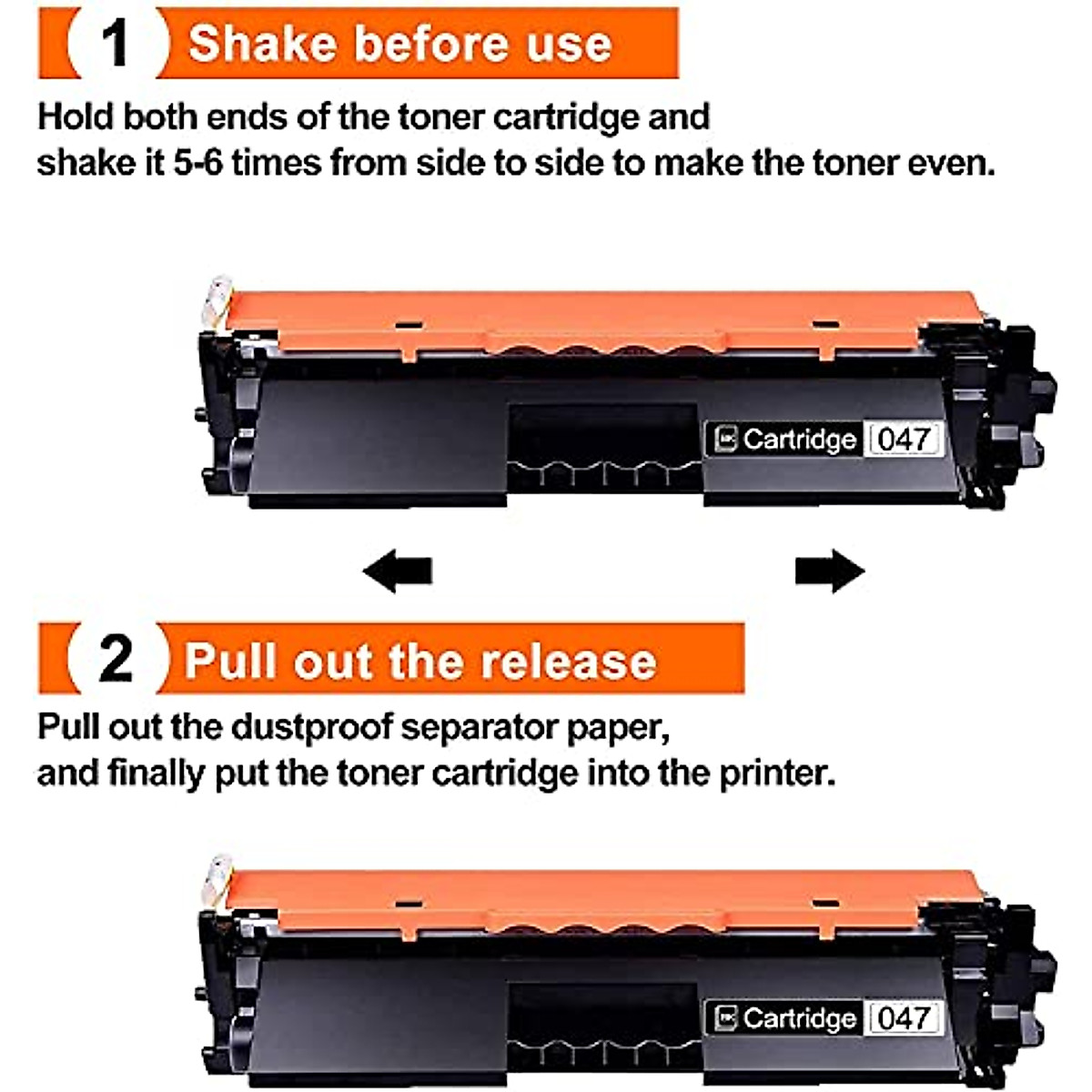 1 Shake before use

Hold both ends of the toner cartridge and shake it 5-6 times from side to side to make the toner even.

Cartridge 047

2 Pull out the release

Pull out the dustproof separator paper, and finally put the toner cartridge into the printer.

Cartridge 047