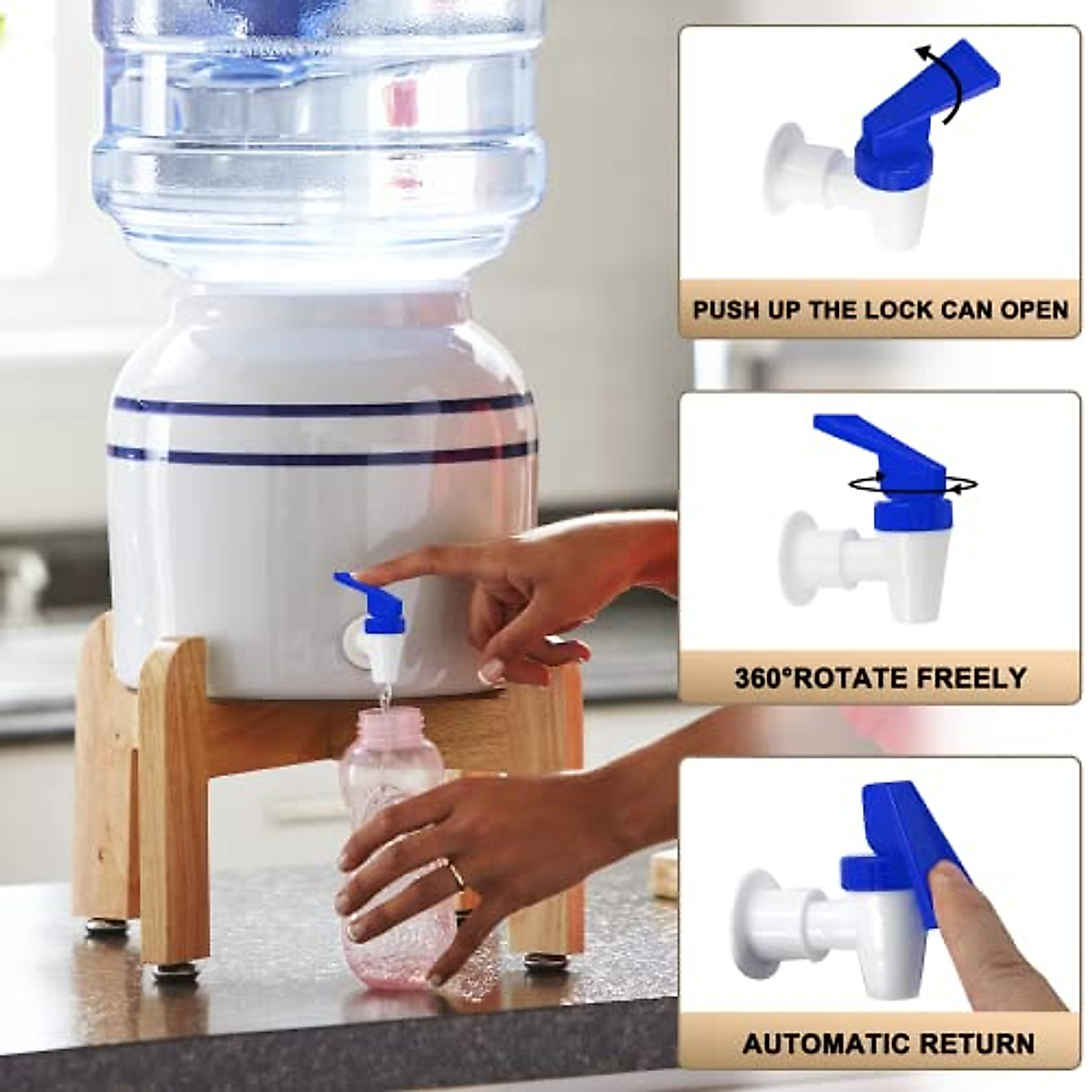 PUSH UP THE LOCK CAN OPEN

360°ROTATE FREELY

AUTOMATIC RETURN