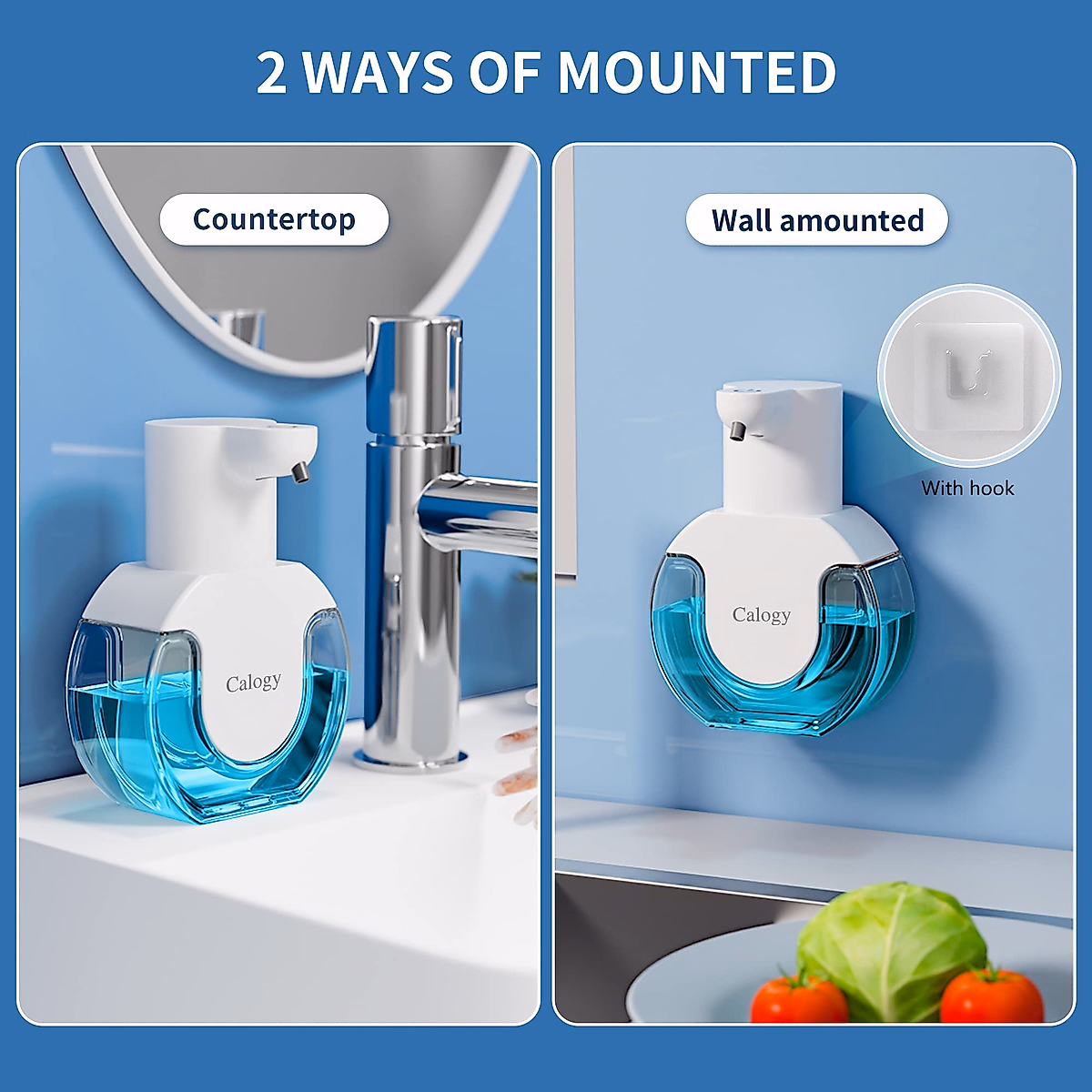 2 WAYS OF MOUNTED

Countertop

Calogy

Wall amounted

With hook

Calogy