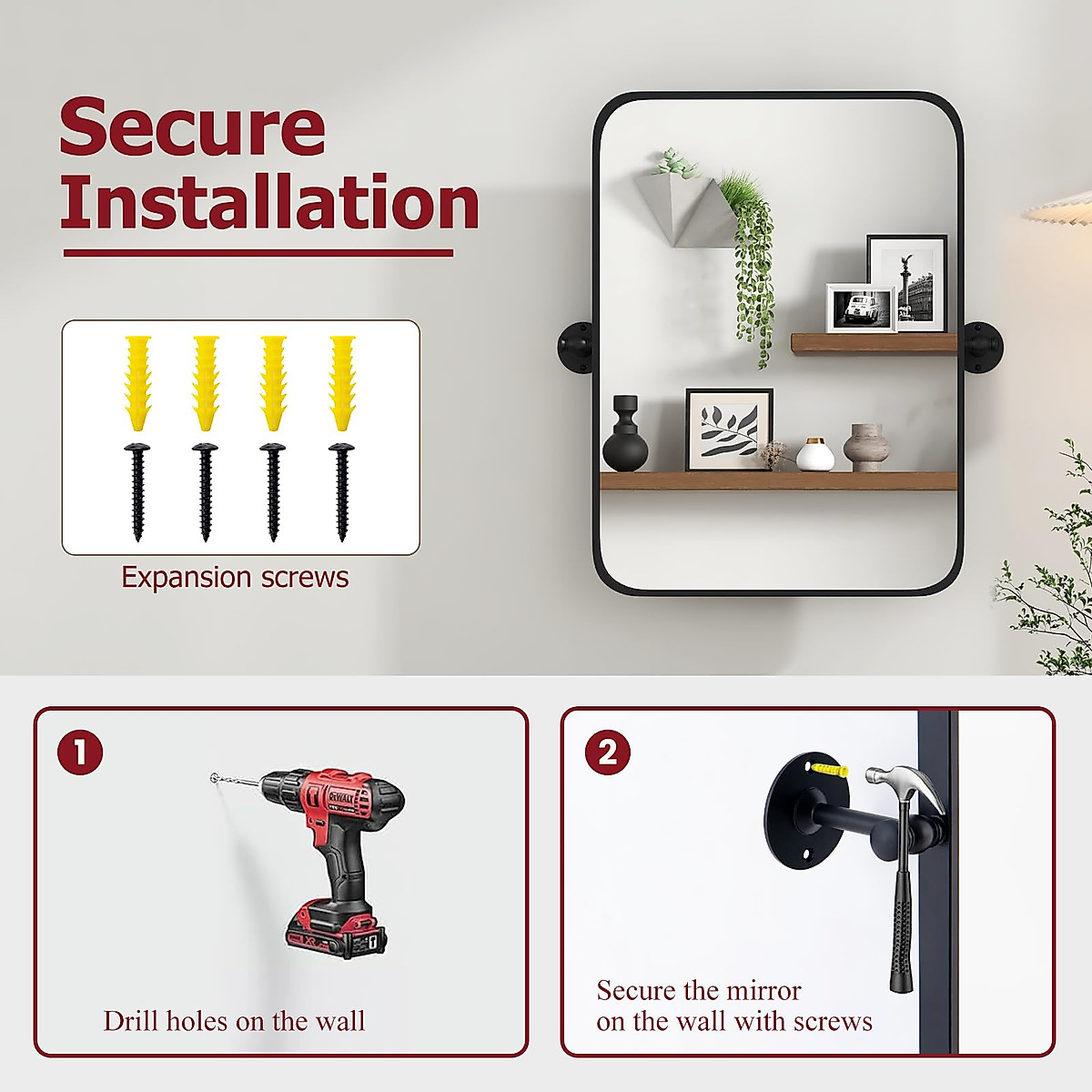 Secure Installation

Expansion screws

1

DEWALT

Drill holes on the wall

2

Secure the mirror on the wall with screws