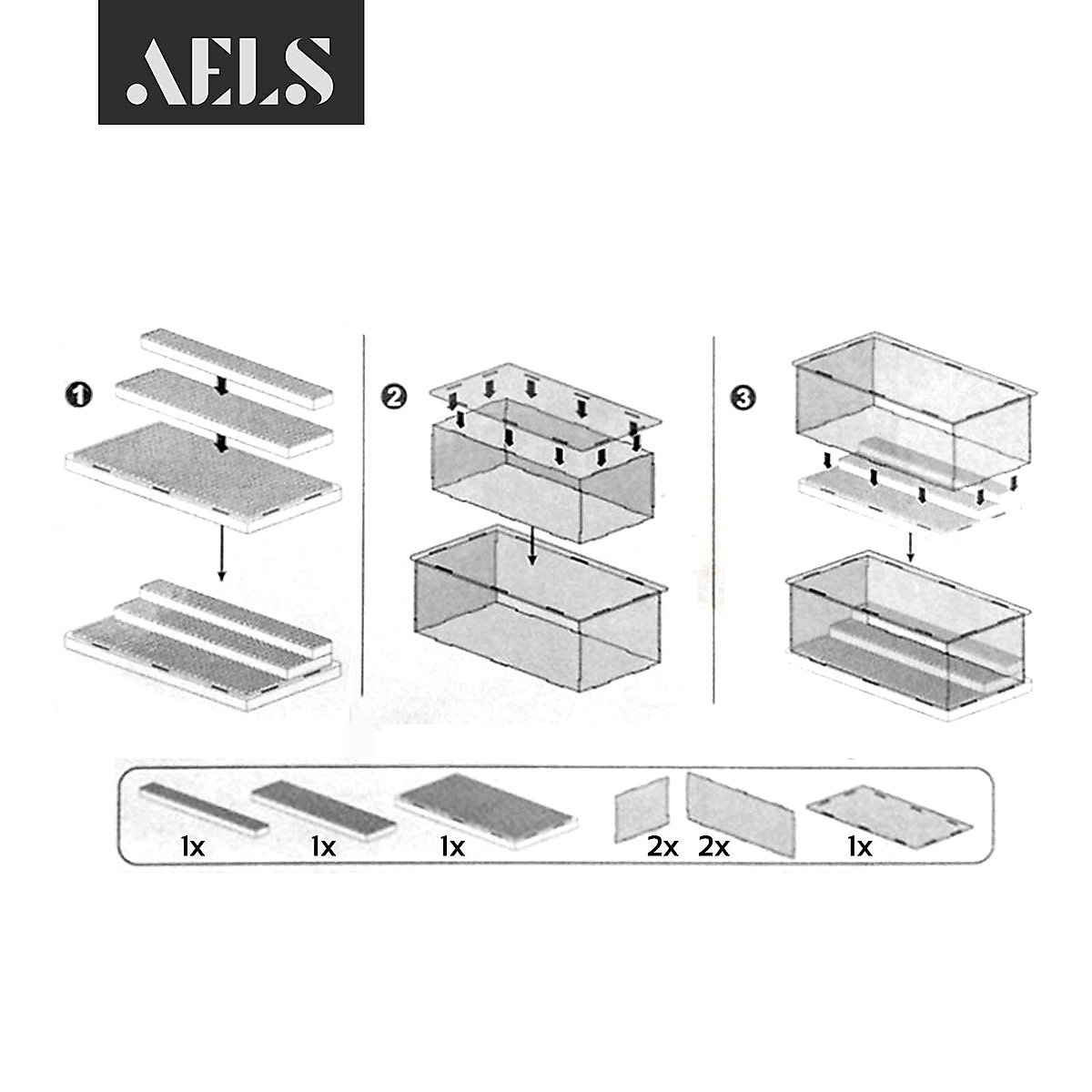 AELS

1

2

3

1x 1x 1x 2x 2x 1x