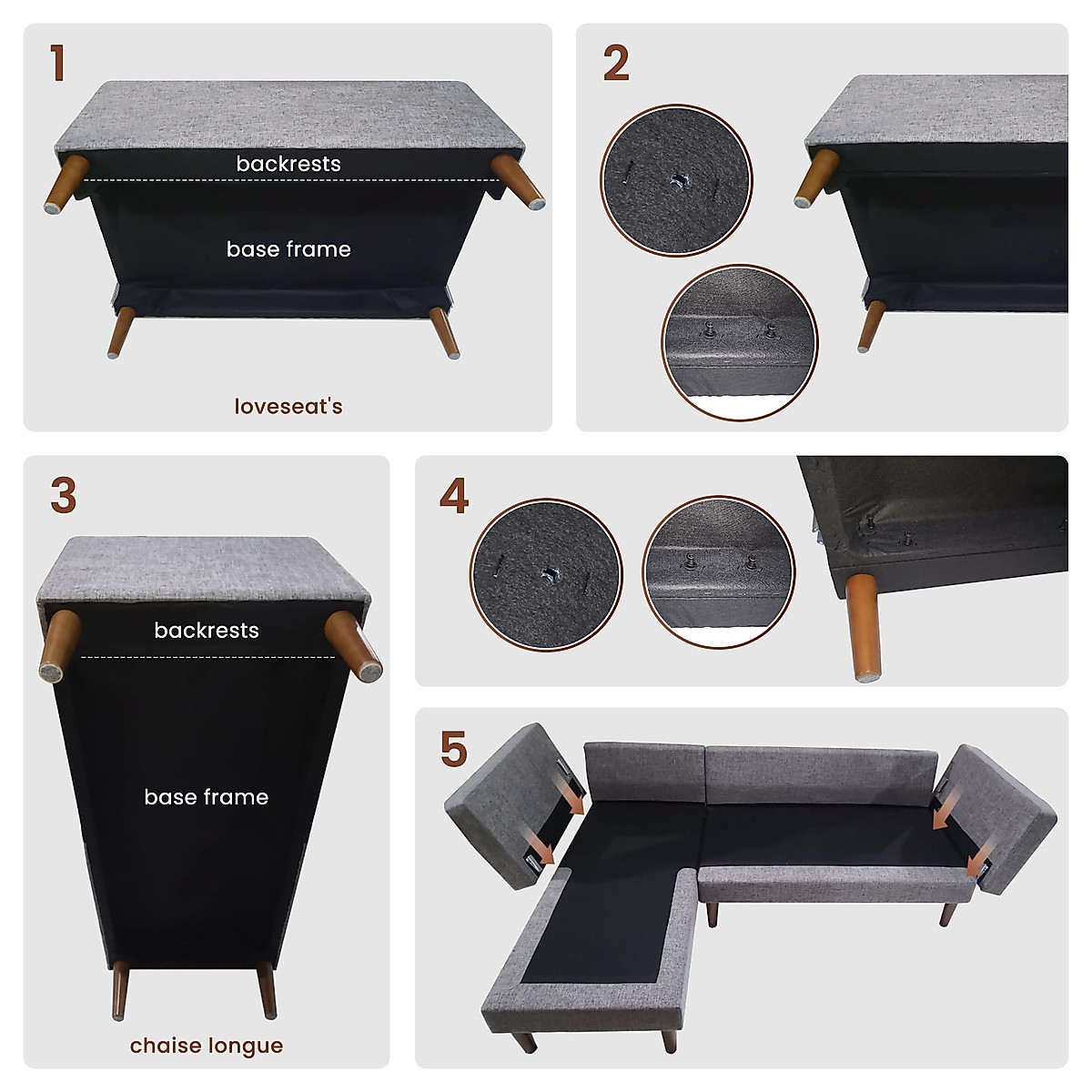 1

backrests

base frame

loveseat's

2

3

backrests

base frame

chaise longue

4

5