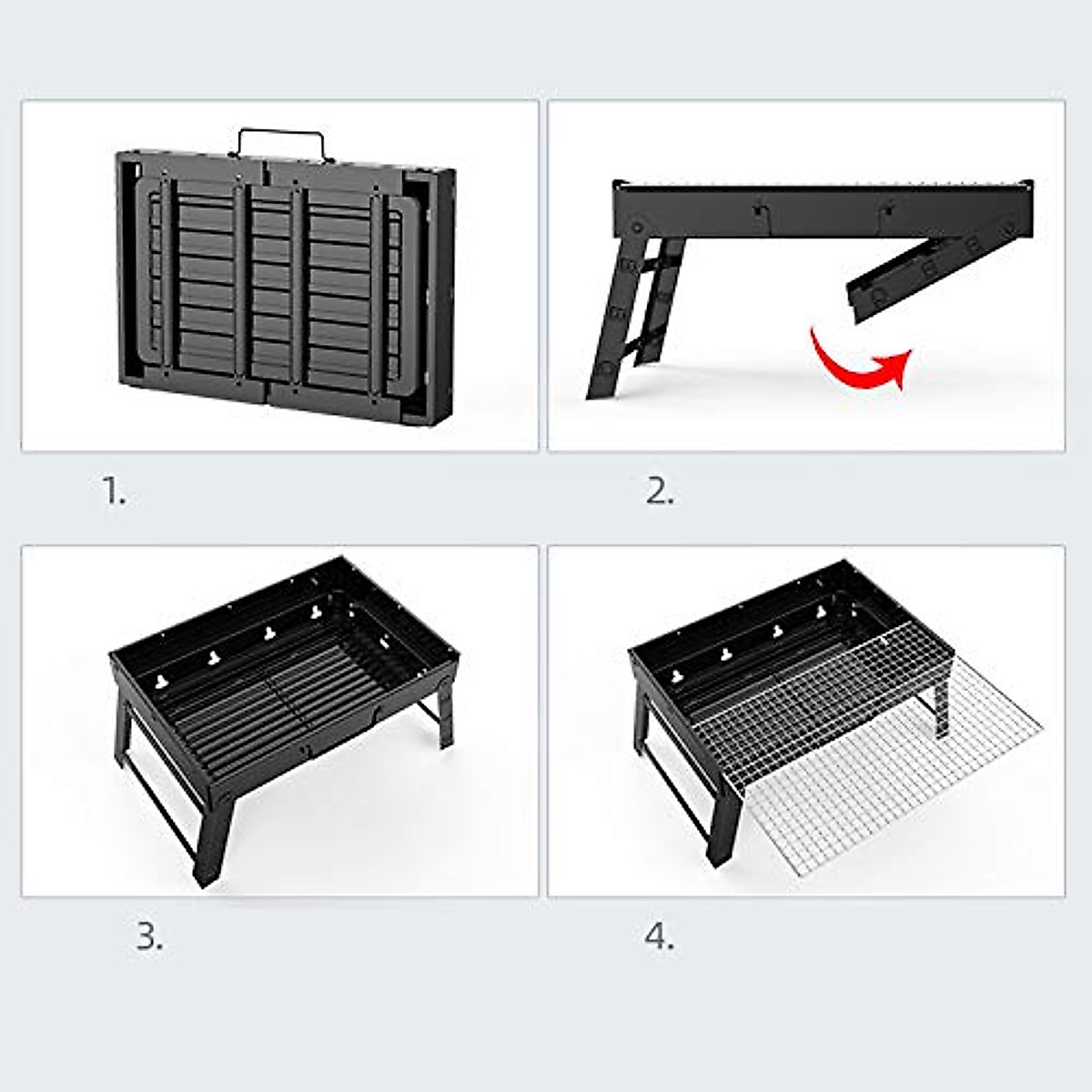 1.

2.

3.

4.