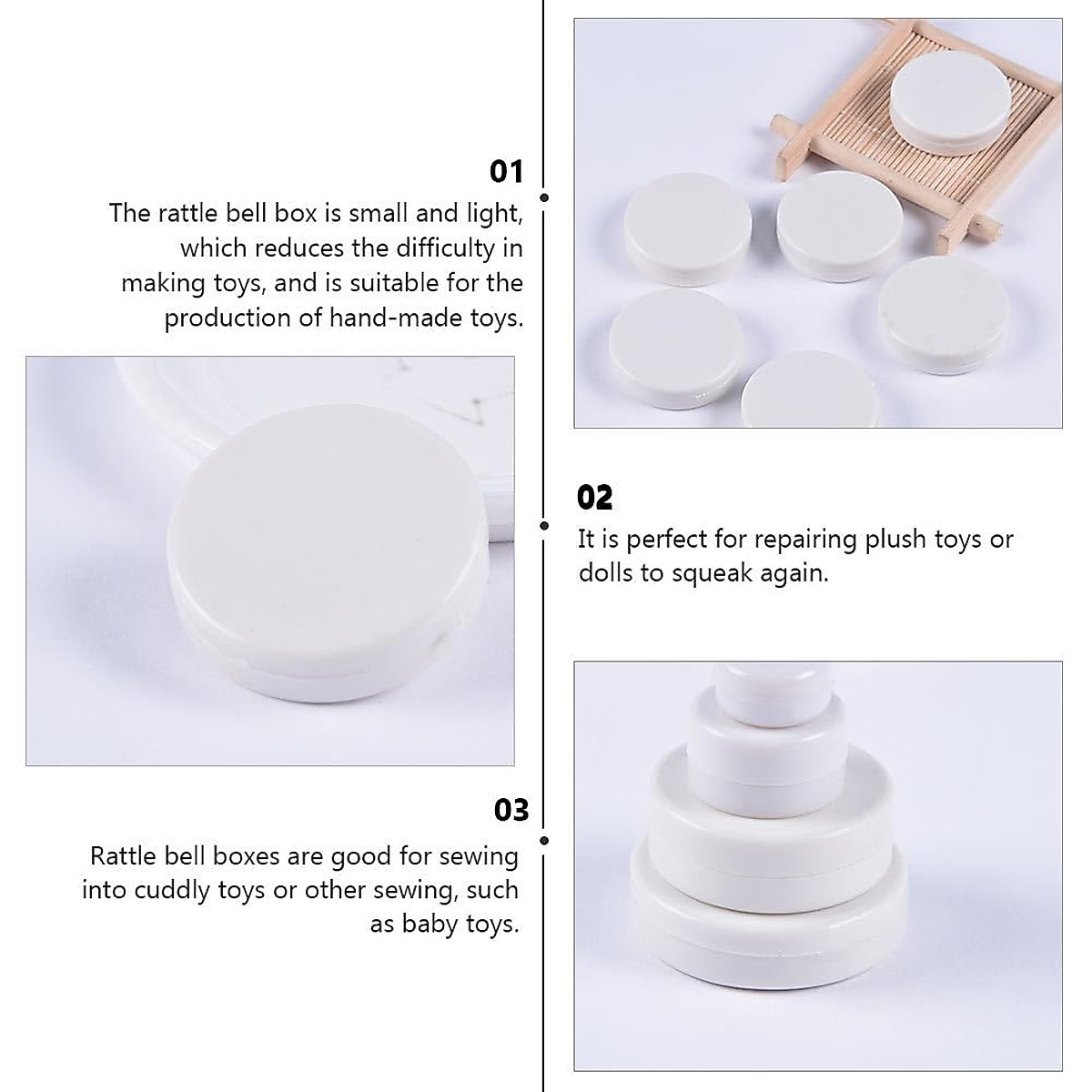 01

The rattle bell box is small and light, which reduces the difficulty in making toys, and is suitable for the production of hand-made toys.

02

It is perfect for repairing plush toys or dolls to squeak again.

03

Rattle bell boxes are good for sewing into cuddly toys or other sewing, such as baby toys.