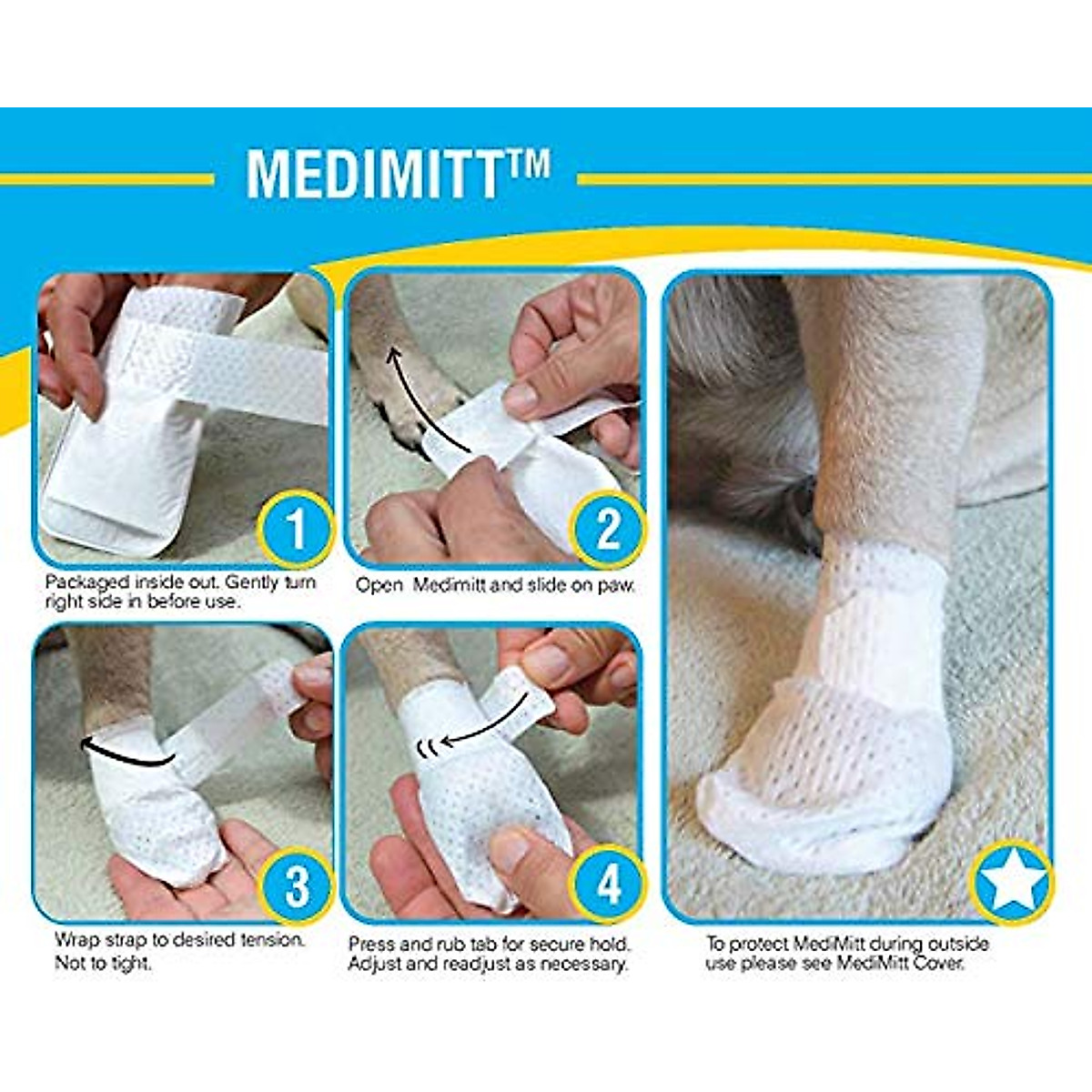 MEDIMITT™

1

Packaged inside out. Gently turn right side in before use.

2

Open Medimitt and slide on paw.

3

Wrap strap to desired tension. Not to tight.

4

Press and rub tab for secure hold. Adjust and readjust as necessary.

To protect MediMitt during outside use please see MediMitt Cover.