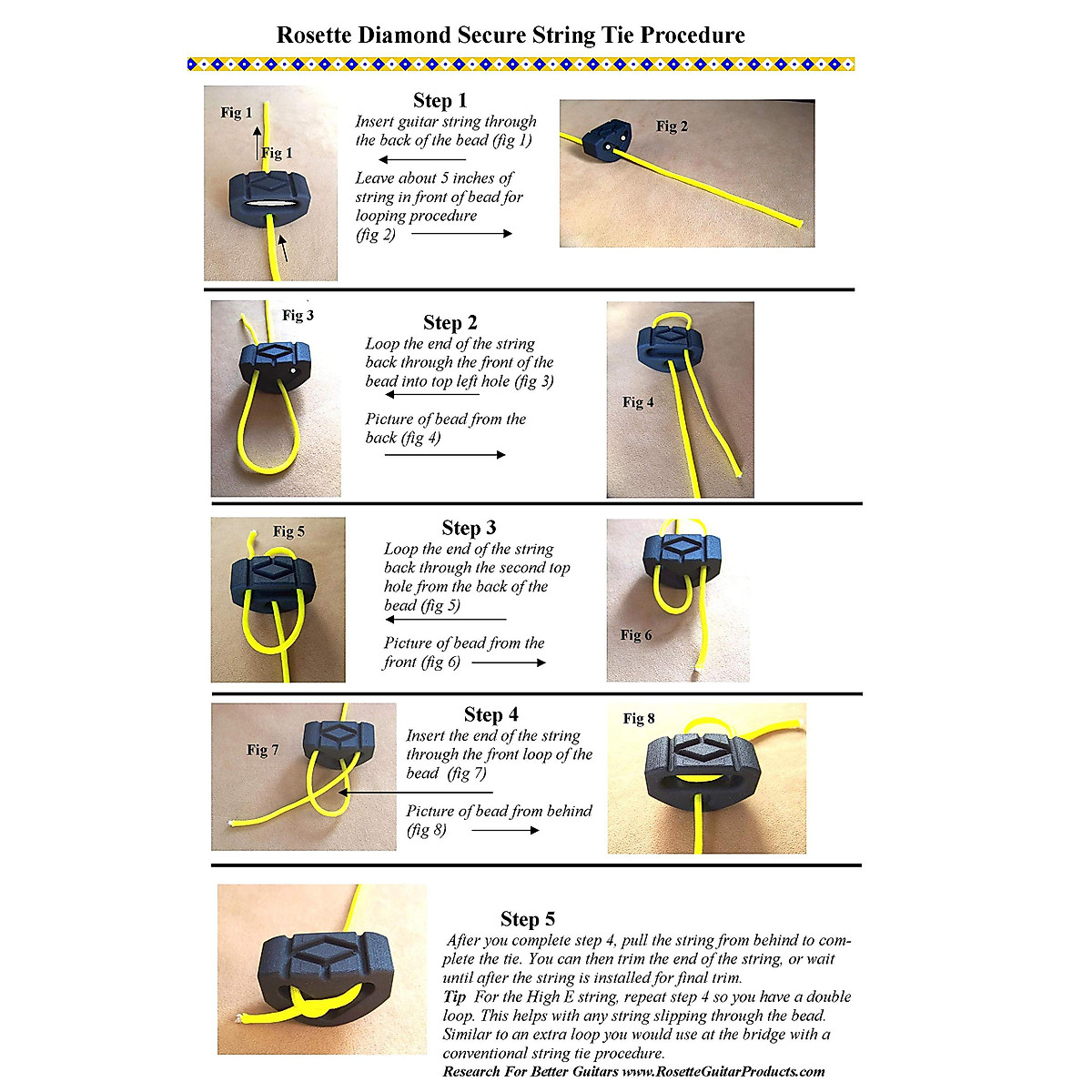 Rosette Diamond Secure String Tie Procedure

Fig 1

Fig 1

Step 1
Insert guitar string through the back of the bead (fig 1)

Leave about 5 inches of string in front of bead for looping procedure (fig 2)

Fig 2

Fig 3

Step 2
Loop the end of the string back through the front of the bead into top left hole (fig 3)

Picture of bead from the back (fig 4)

Fig 4

Fig 5

Step 3
Loop the end of the string back through the second top hole from the back of the bead (fig 5)

Picture of bead from the front (fig 6)

Fig 6

Fig 7

Step 4
Insert the end of the string through the front loop of the bead (fig 7)

Picture of bead from behind (fig 8)

Fig 8

Step 5
After you complete step 4, pull the string from behind to complete the tie. You can then trim the end of the string, or wait until after the string is installed for final trim.
Tip For the High E string, repeat step 4 so you have a double loop. This helps with any string slipping through the bead. Similar to an extra loop you would use at the bridge with a conventional string tie procedure.
Research For Better Guitars www.RosetteGuitarProducts.com