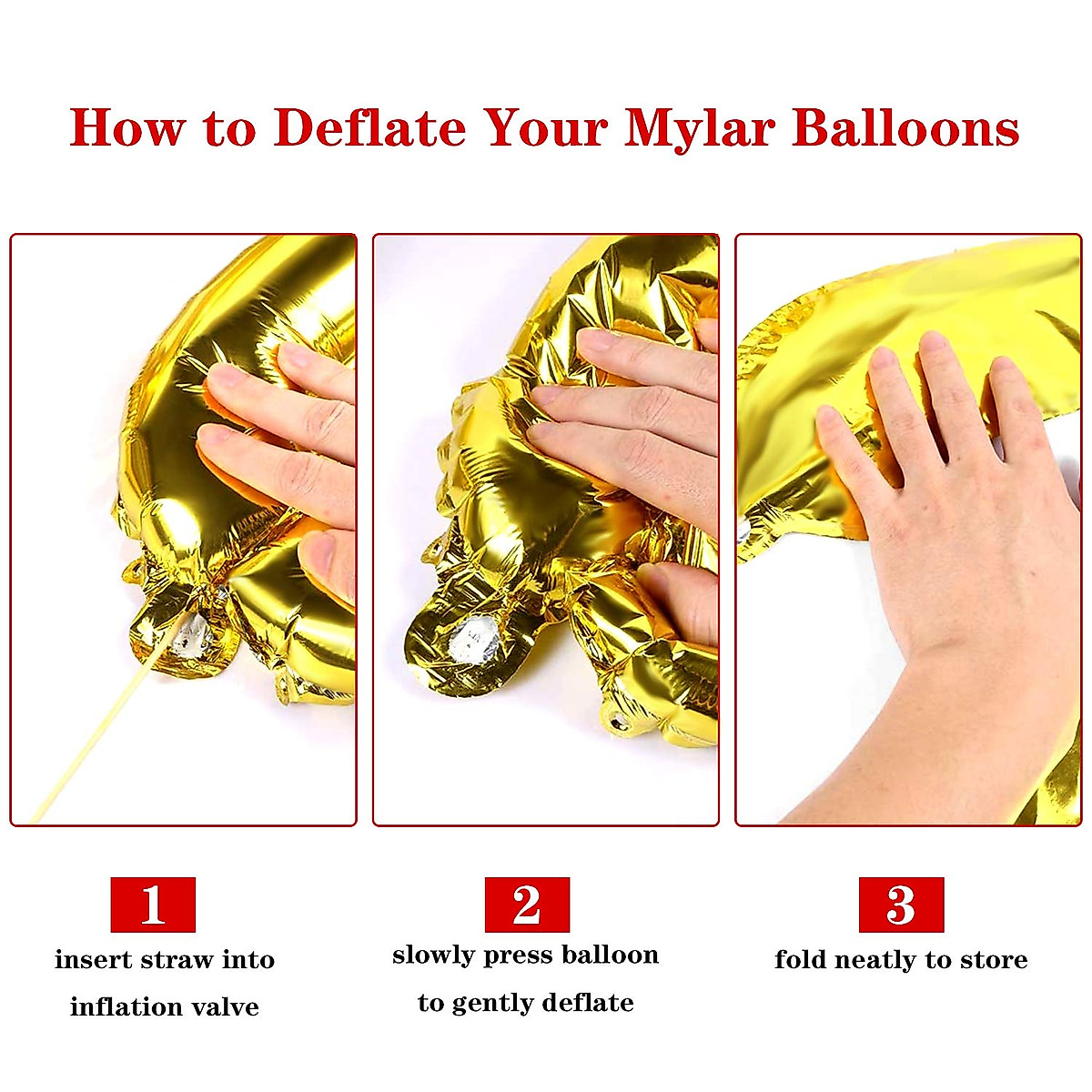 How to Deflate Your Mylar Balloons

1
insert straw into inflation valve

2
slowly press balloon to gently deflate

3
fold neatly to store