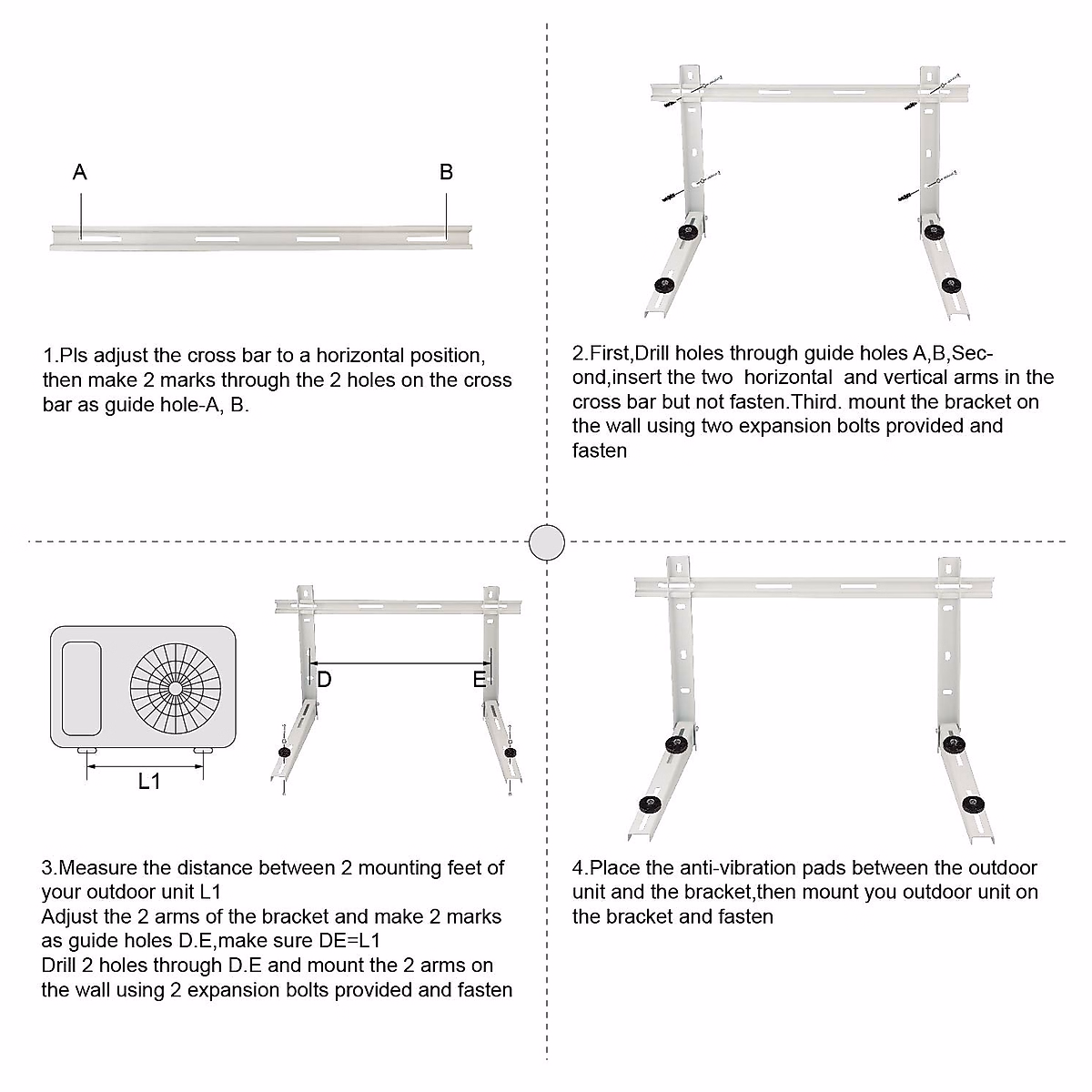 A

B

1.Pls adjust the cross bar to a horizontal position, then make 2 marks through the 2 holes on the cross bar as guide hole-A, B.

2.First,Drill holes through guide holes A,B,Second,insert the two horizontal and vertical arms in the cross bar but not fasten.Third. mount the bracket on the wall using two expansion bolts provided and fasten

D

E

L1

3.Measure the distance between 2 mounting feet of your outdoor unit L1
Adjust the 2 arms of the bracket and make 2 marks as guide holes D.E,make sure DE=L1
Drill 2 holes through D.E and mount the 2 arms on the wall using 2 expansion bolts provided and fasten

4.Place the anti-vibration pads between the outdoor unit and the bracket,then mount you outdoor unit on the bracket and fasten