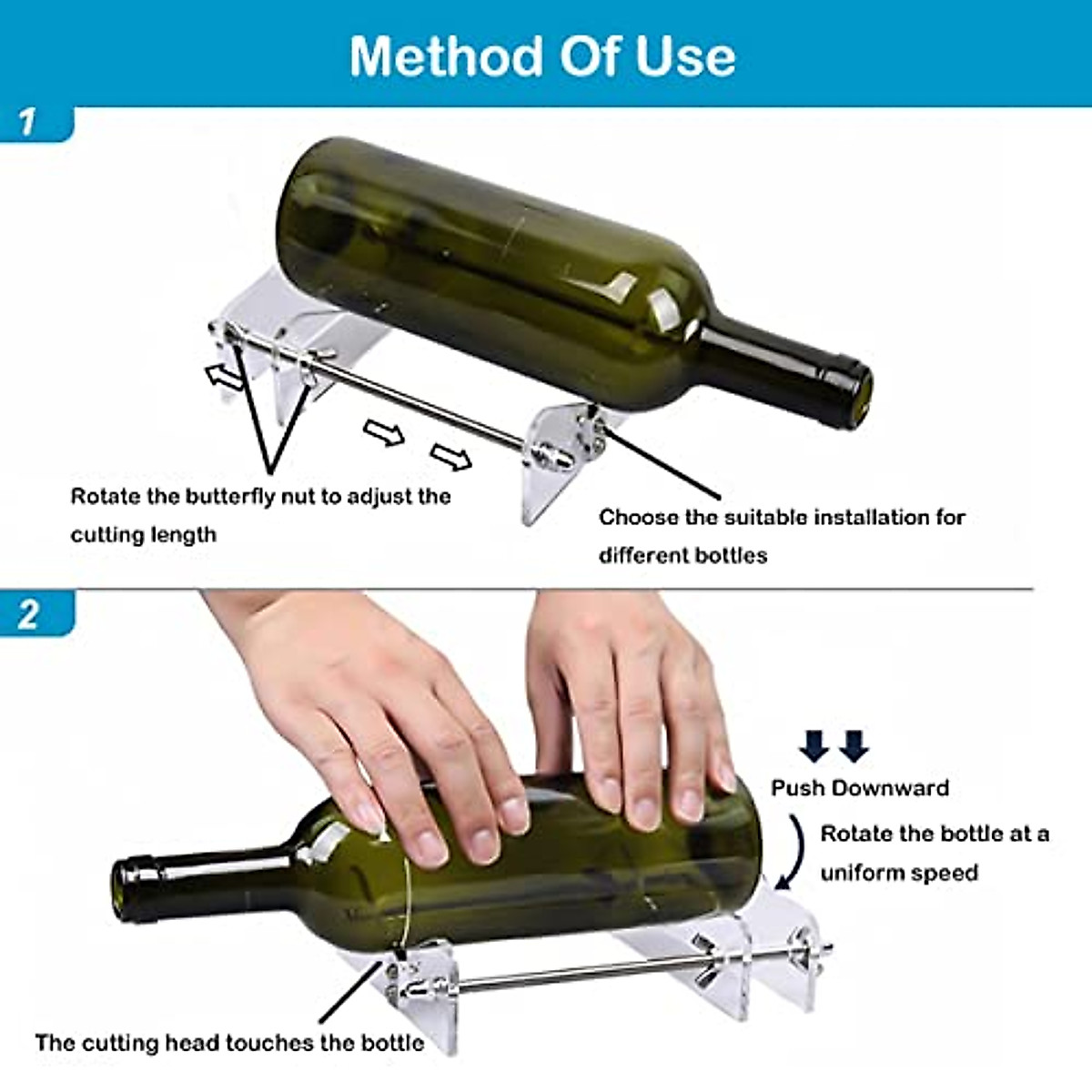 Method Of Use

1

Rotate the butterfly nut to adjust the cutting length

Choose the suitable installation for different bottles

2

Push Downward

Rotate the bottle at a uniform speed

The cutting head touches the bottle