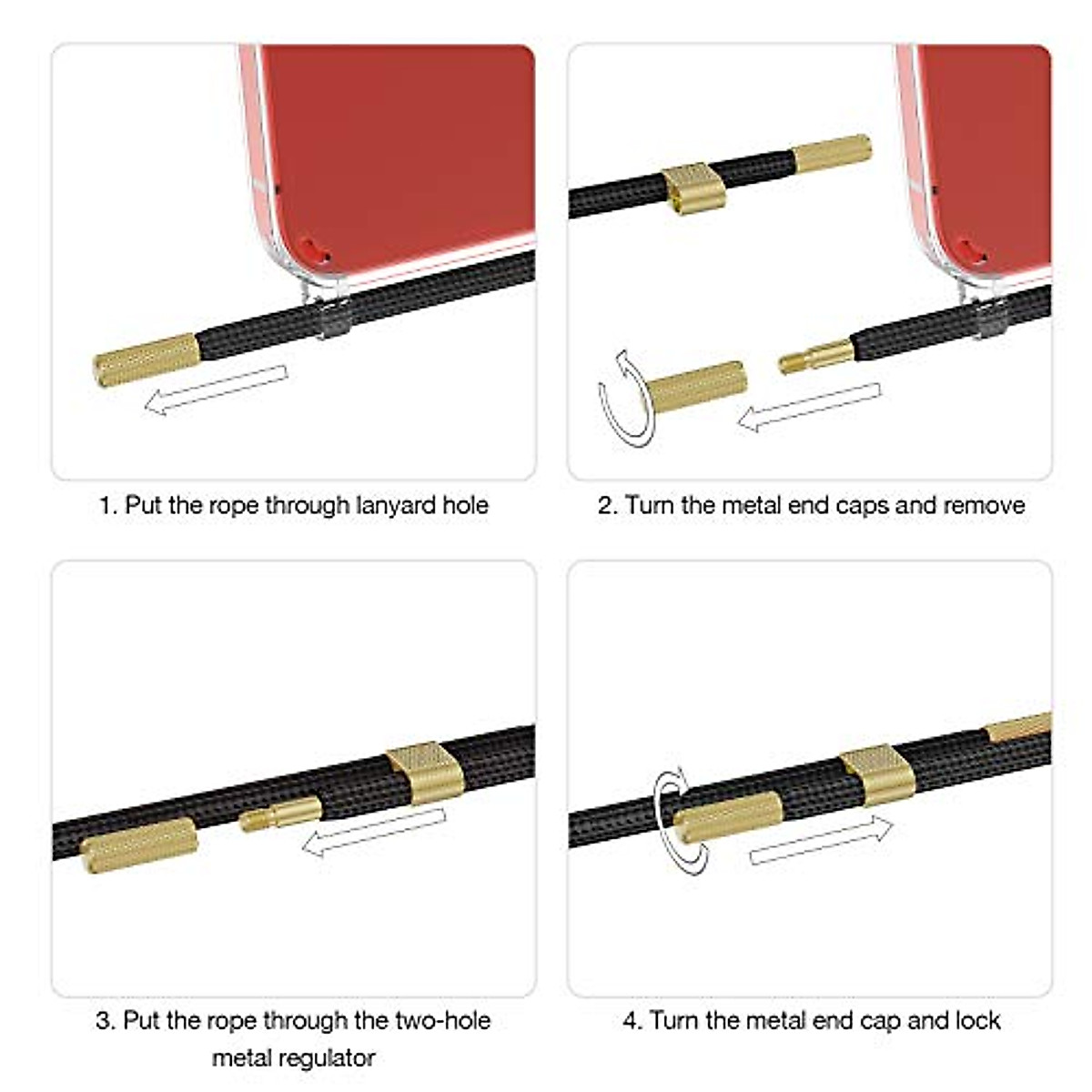 1. Put the rope through lanyard hole

2. Turn the metal end caps and remove

3. Put the rope through the two-hole metal regulator

4. Turn the metal end cap and lock